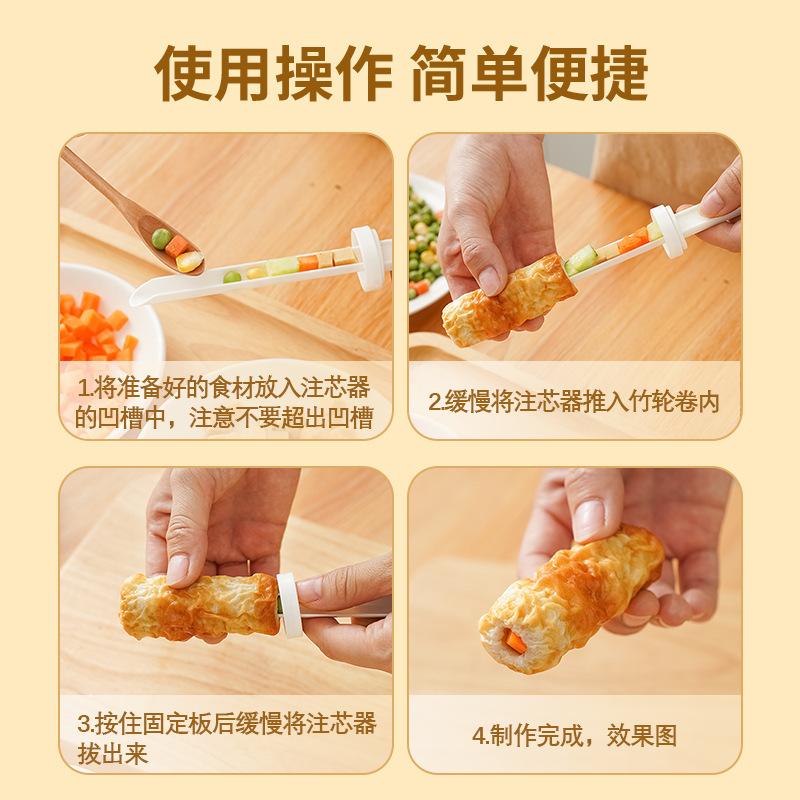 使用操作 简单便捷

1.将准备好的食材放入注芯器的凹槽中，注意不要超出凹槽

2.缓慢将注芯器推入竹轮卷内

3.按住固定板后缓慢将注芯器拔出来

4.制作完成，效果图