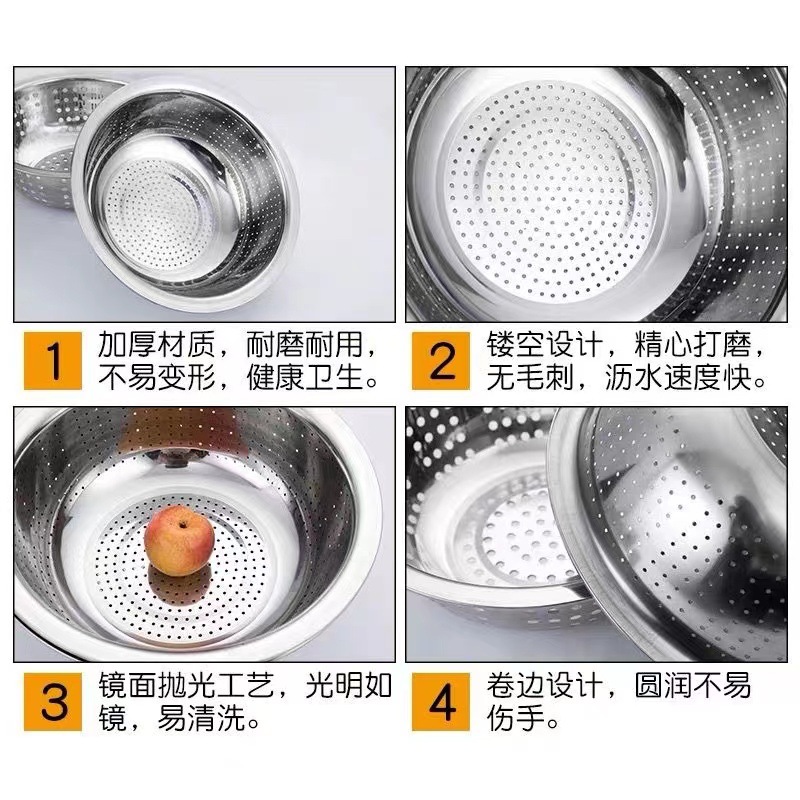 1 加厚材质，耐磨耐用，不易变形，健康卫生。

2 镂空设计，精心打磨，无毛刺，沥水速度快。

3 镜面抛光工艺，光明如镜，易清洗。

4 卷边设计，圆润不易伤手。