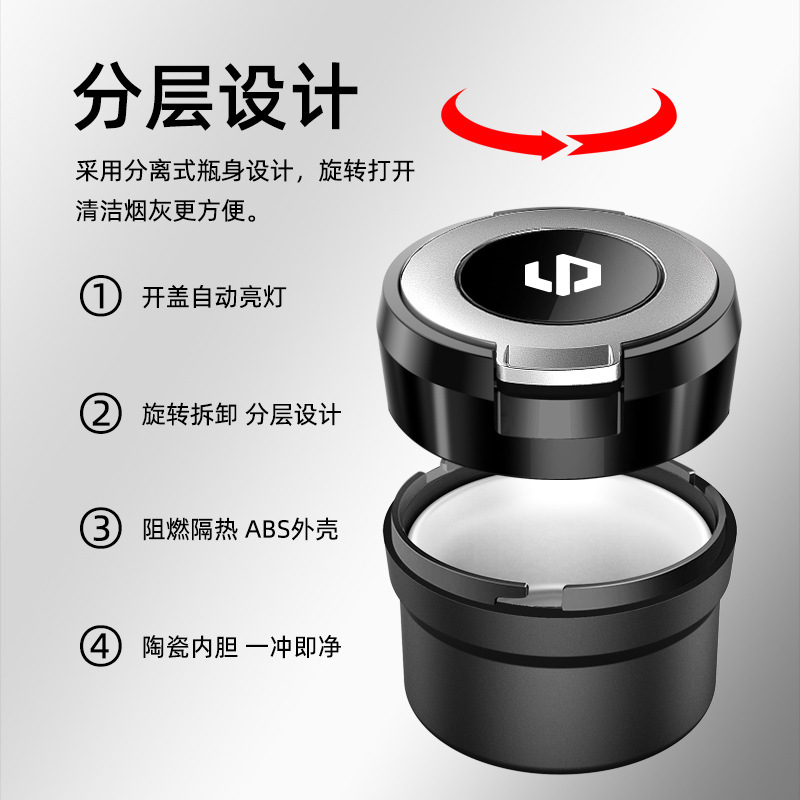 分层设计

采用分离式瓶身设计，旋转打开清洁烟灰更方便。

① 开盖自动亮灯

② 旋转拆卸 分层设计

③ 阻燃隔热 ABS外壳

④ 陶瓷内胆 一冲即净