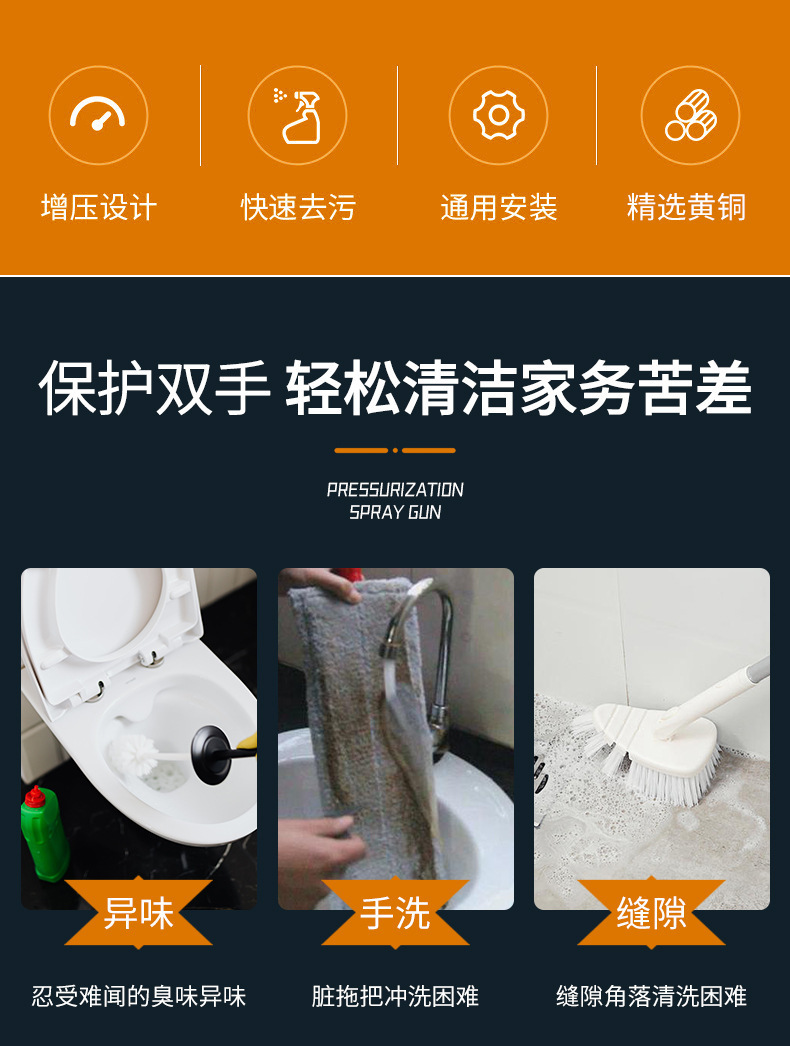 增压设计

快速去污

通用安装

精选黄铜

保护双手 轻松清洁家务苦差

PRESSURIZATION
SPRAY GUN

异味

忍受难闻的臭味异味

手洗

脏拖把冲洗困难

缝隙

缝隙角落清洗困难