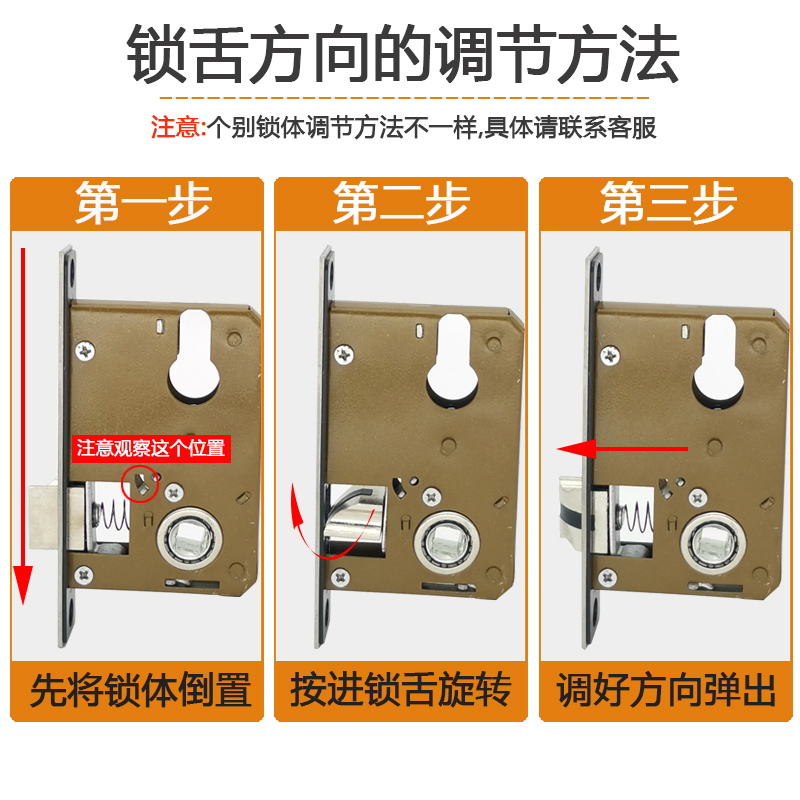 锁舌方向的调节方法

注意:个别锁体调节方法不一样,具体请联系客服

第一步

注意观察这个位置

先将锁体倒置

第二步

按进锁舌旋转

第三步

调好方向弹出