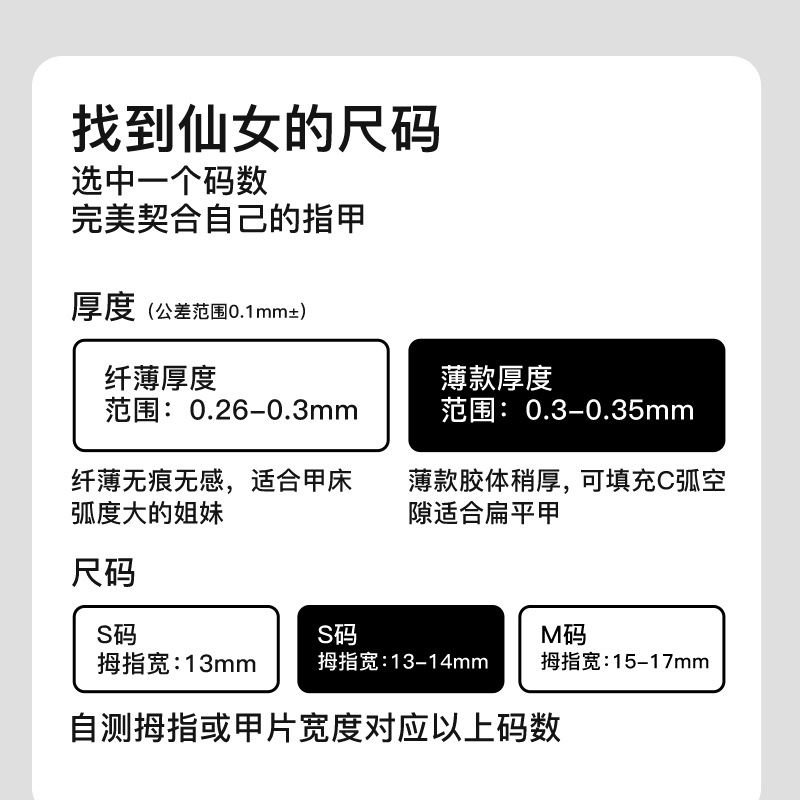 找到仙女的尺码
选中一个码数
完美契合自己的指甲

厚度（公差范围0.1mm±）

纤薄厚度
范围：0.26-0.3mm

纤薄无痕无感，适合甲床弧度大的姐妹

薄款厚度
范围：0.3-0.35mm

薄款胶体稍厚，可填充C弧空隙适合扁平甲

尺码

S码
拇指宽：13mm

S码
拇指宽：13-14mm

M码
拇指宽：15-17mm

自测拇指或甲片宽度对应以上码数