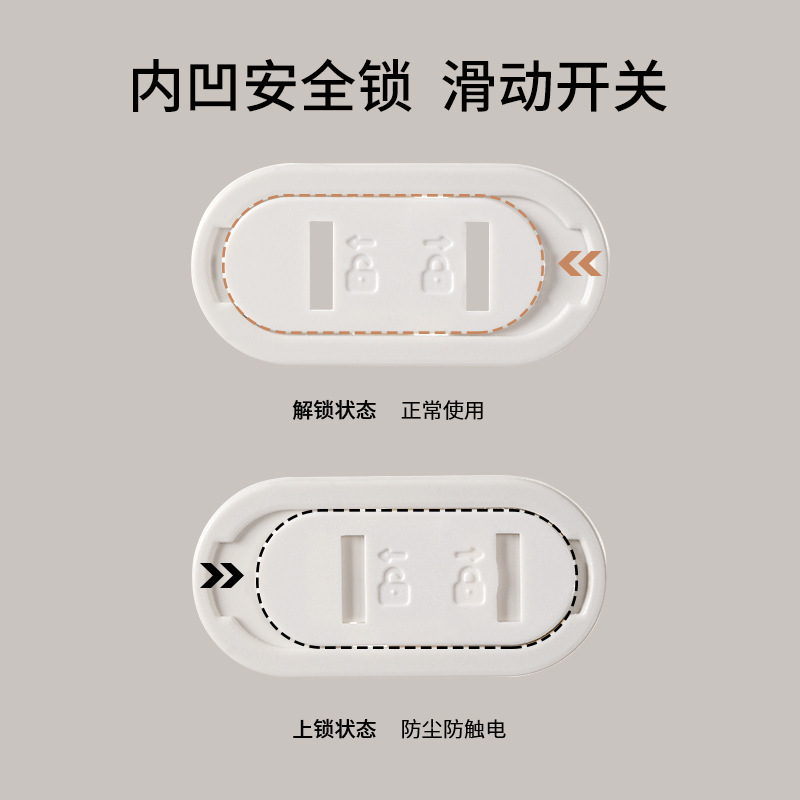 内凹安全锁 滑动开关

解锁状态 正常使用

上锁状态 防尘防触电