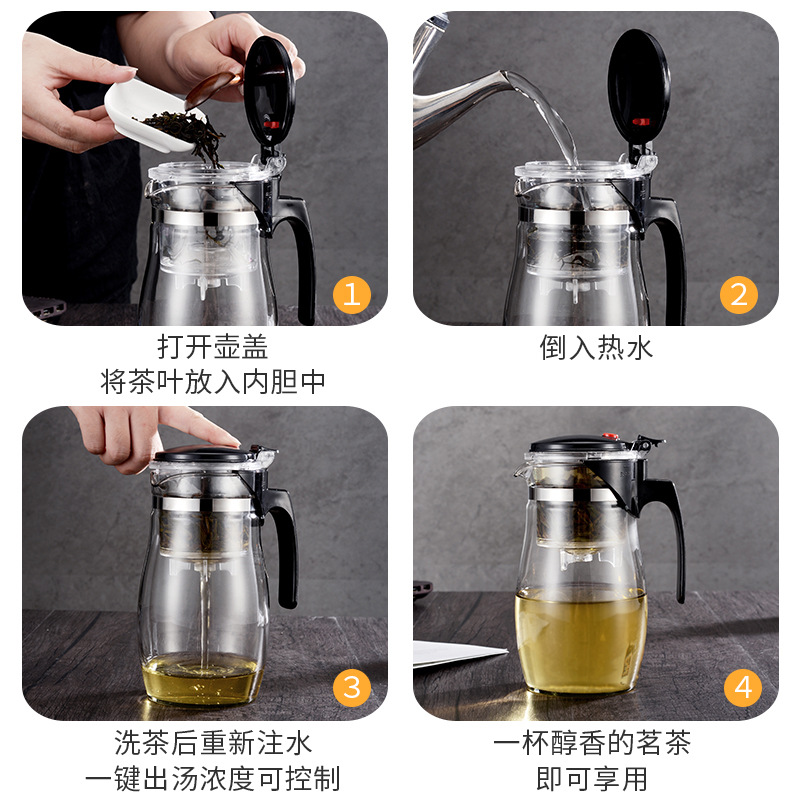 1
打开壶盖
将茶叶放入内胆中

2
倒入热水

3
洗茶后重新注水
一键出汤浓度可控制

4
一杯醇香的茗茶
即可享用