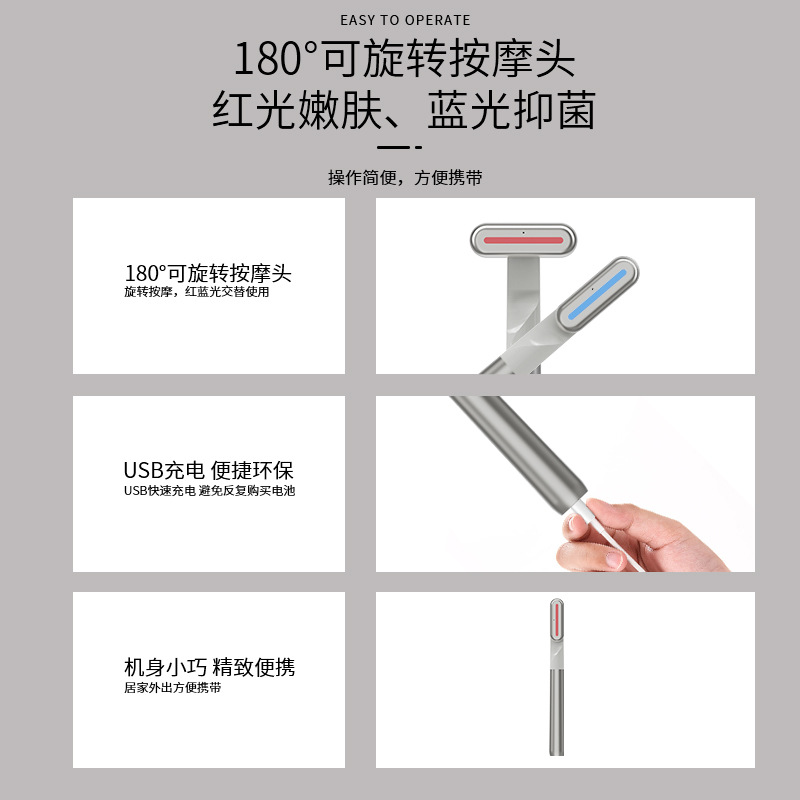 EASY TO OPERATE

180°可旋转按摩头
红光嫩肤、蓝光抑菌

操作简便，方便携带

180°可旋转按摩头
旋转按摩，红蓝光交替使用

USB充电 便捷环保
USB快速充电 避免反复购买电池

机身小巧 精致便携
居家外出方便携带