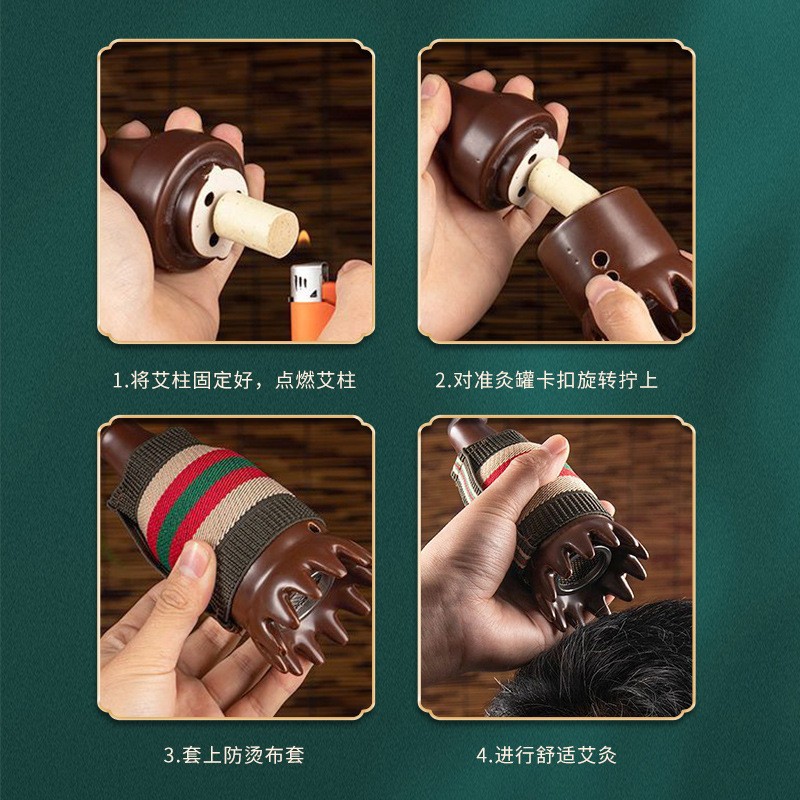 1.将艾柱固定好，点燃艾柱

2.对准灸罐卡扣旋转拧上

3.套上防烫布套

4.进行舒适艾灸