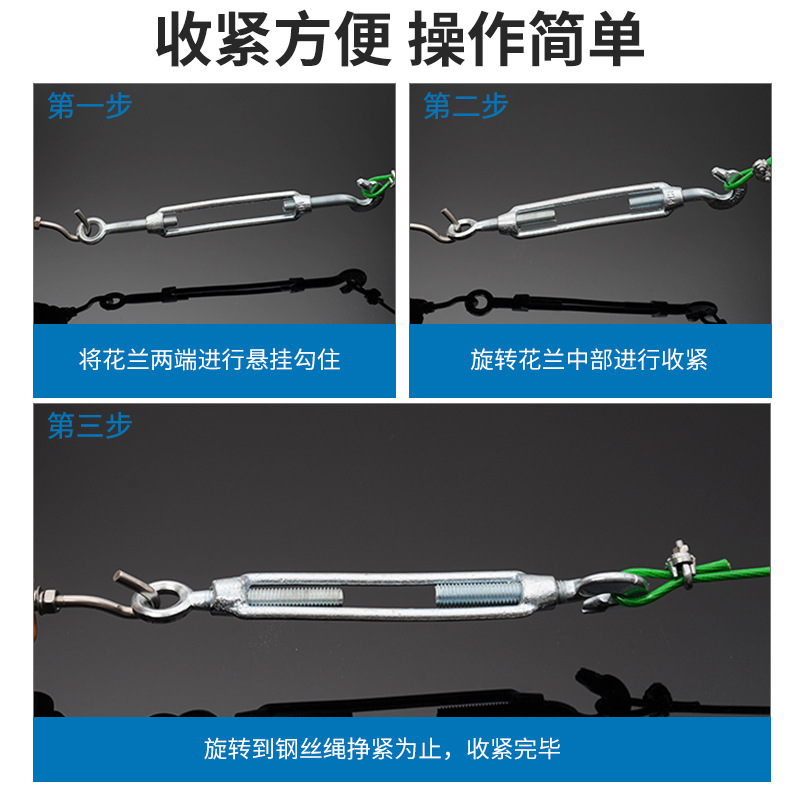 收紧方便 操作简单

第一步

将花兰两端进行悬挂勾住

第二步

旋转花兰中部进行收紧

第三步

旋转到钢丝绳挣紧为止，收紧完毕