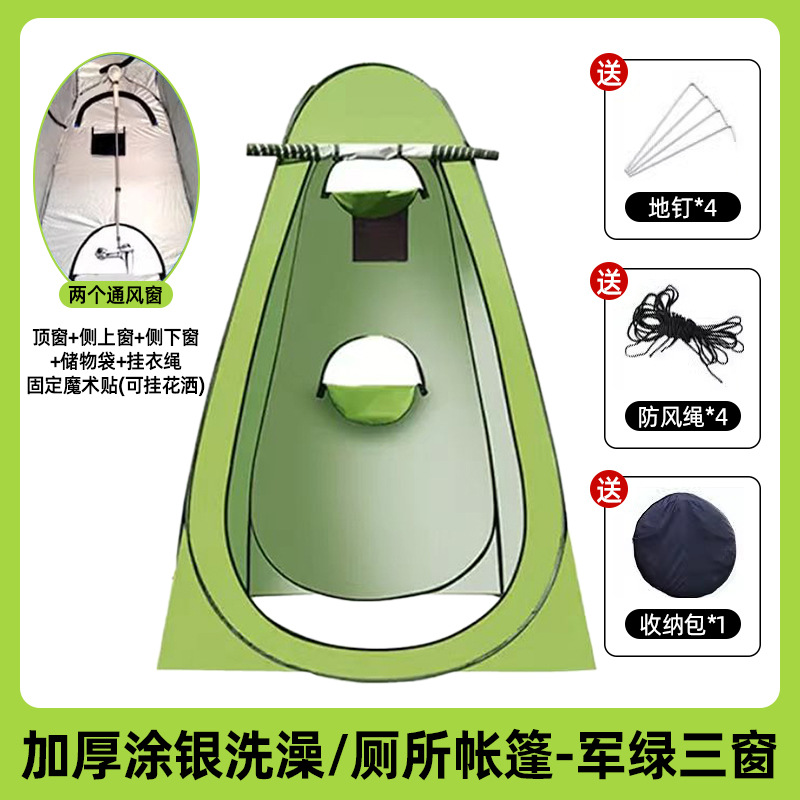 两个通风窗

顶窗+侧上窗+侧下窗
+储物袋+挂衣绳
固定魔术贴(可挂花洒)

送
地钉*4

送
防风绳*4

送
收纳包*1

加厚涂银洗澡/厕所帐篷-军绿三窗