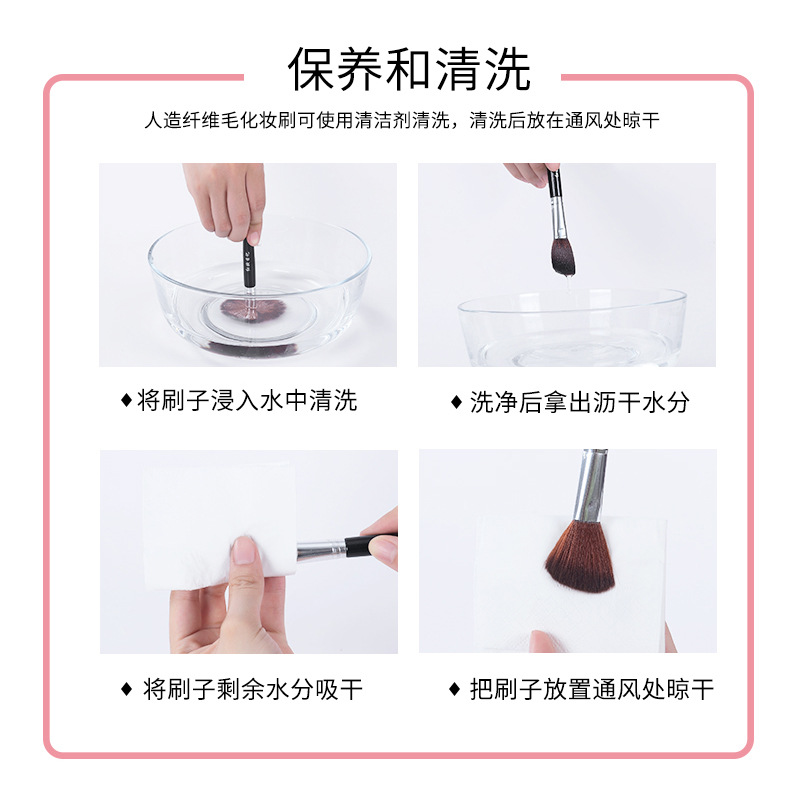 保养和清洗

人造纤维毛化妆刷可使用清洁剂清洗，清洗后放在通风处晾干

◆ 将刷子浸入水中清洗

◆ 洗净后拿出沥干水分

◆ 将刷子剩余水分吸干

◆ 把刷子放置通风处晾干