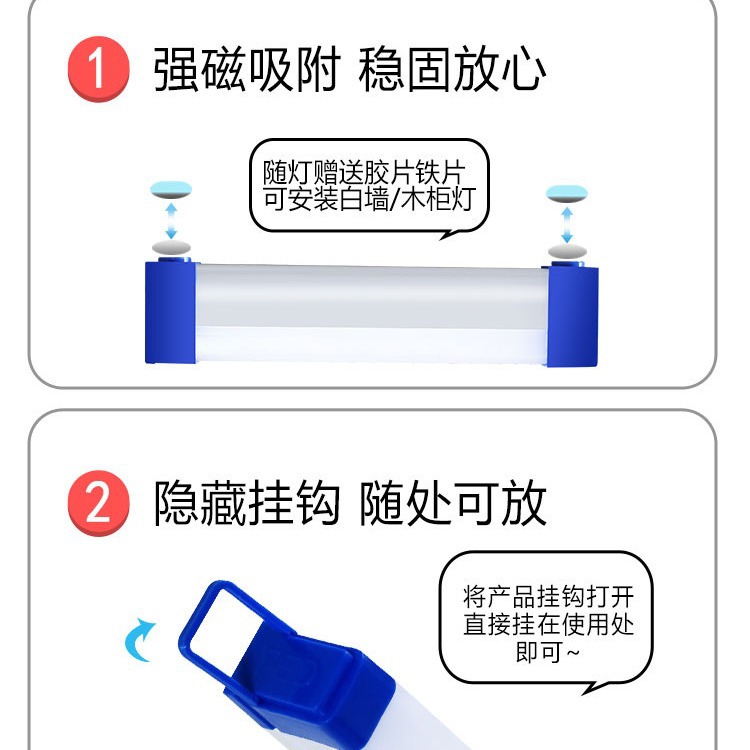 1 强磁吸附 稳固放心

随灯赠送胶片铁片
可安装白墙/木柜灯

2 隐藏挂钩 随处可放

将产品挂钩打开
直接挂在使用处
即可~