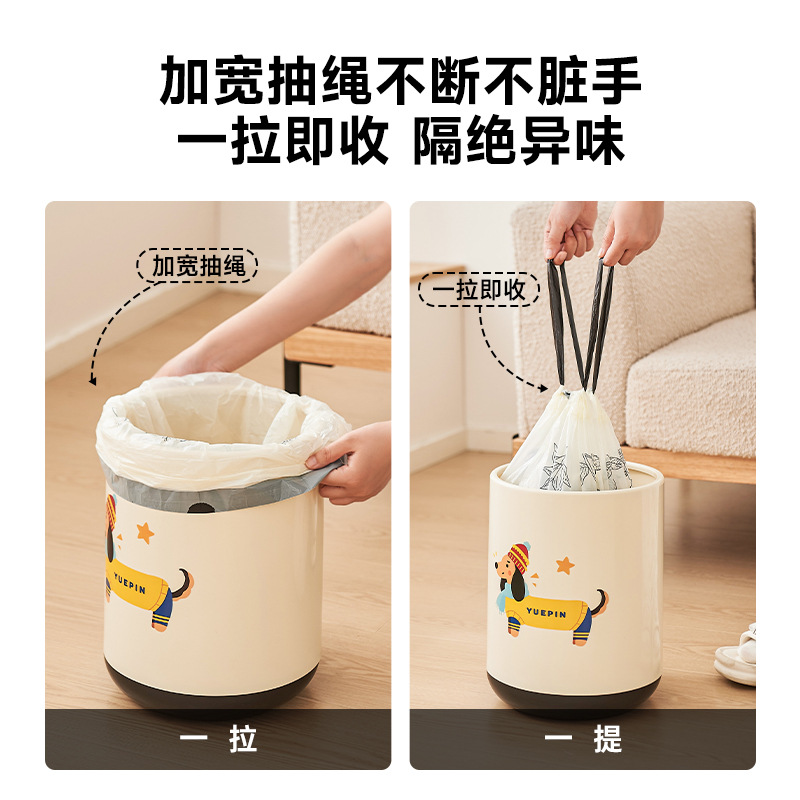 加宽抽绳不断不脏手
一拉即收 隔绝异味

加宽抽绳

YUEPIN

一 拉

一拉即收

YUEPIN

一 提