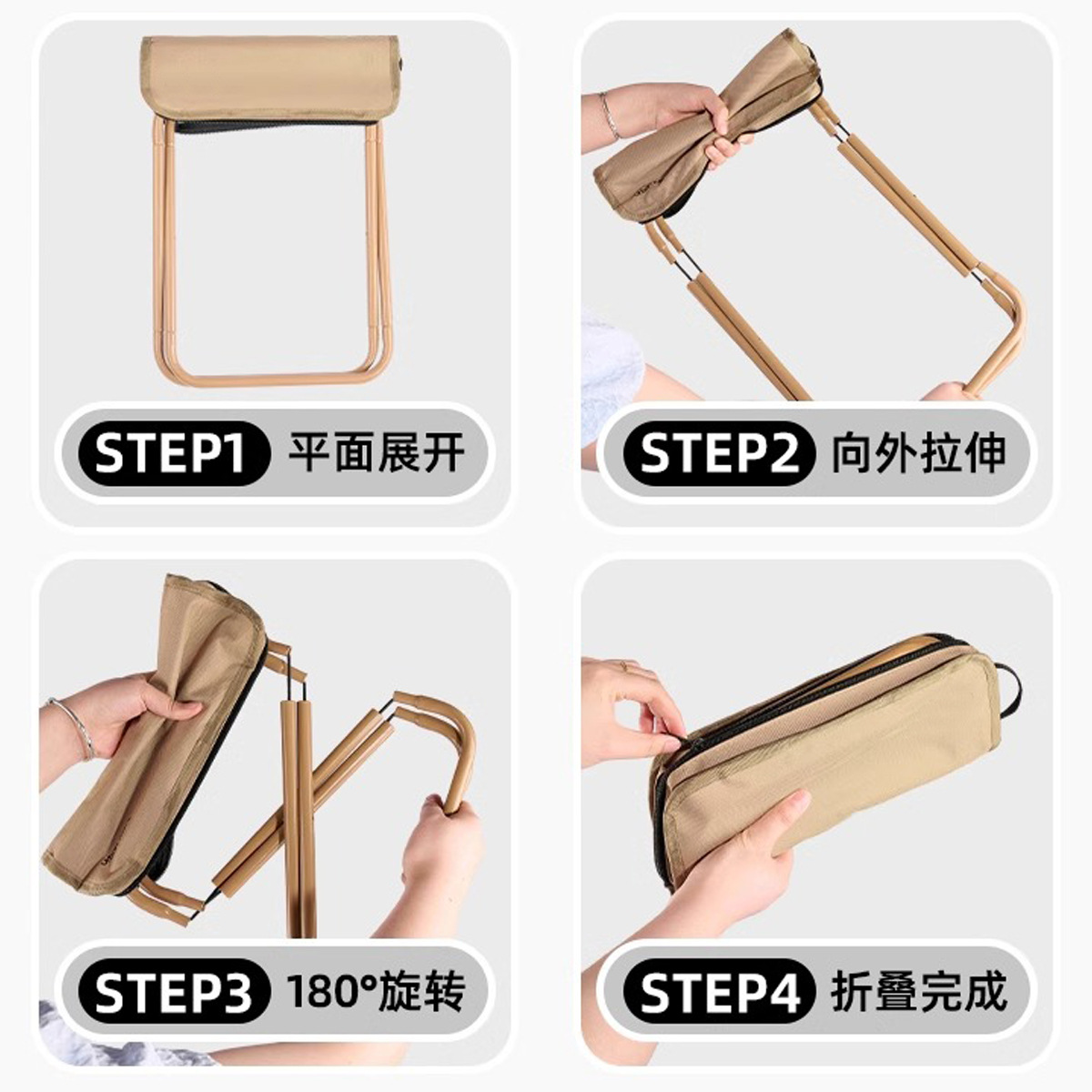 STEP1 平面展开

STEP2 向外拉伸

STEP3 180°旋转

STEP4 折叠完成