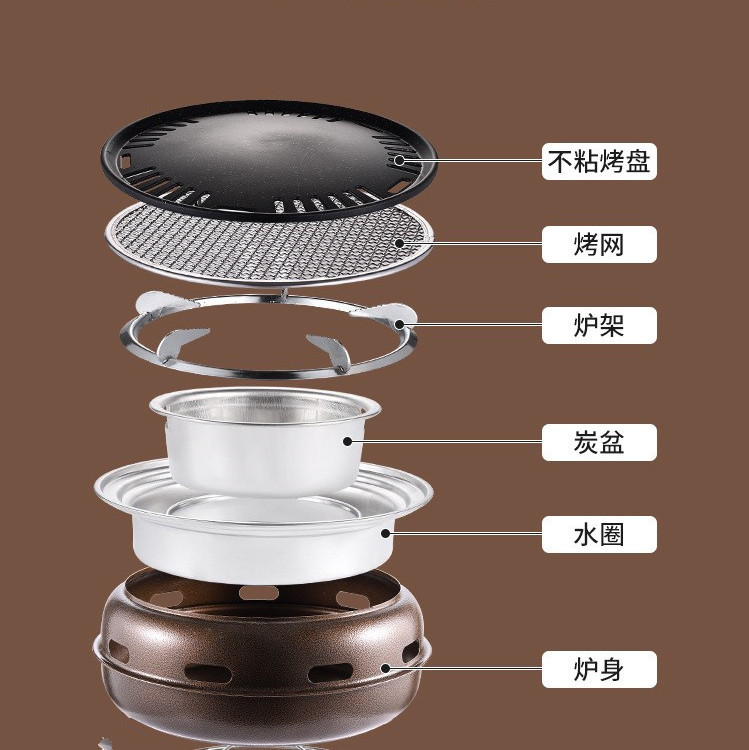 不粘烤盘

烤网

炉架

炭盆

水圈

炉身