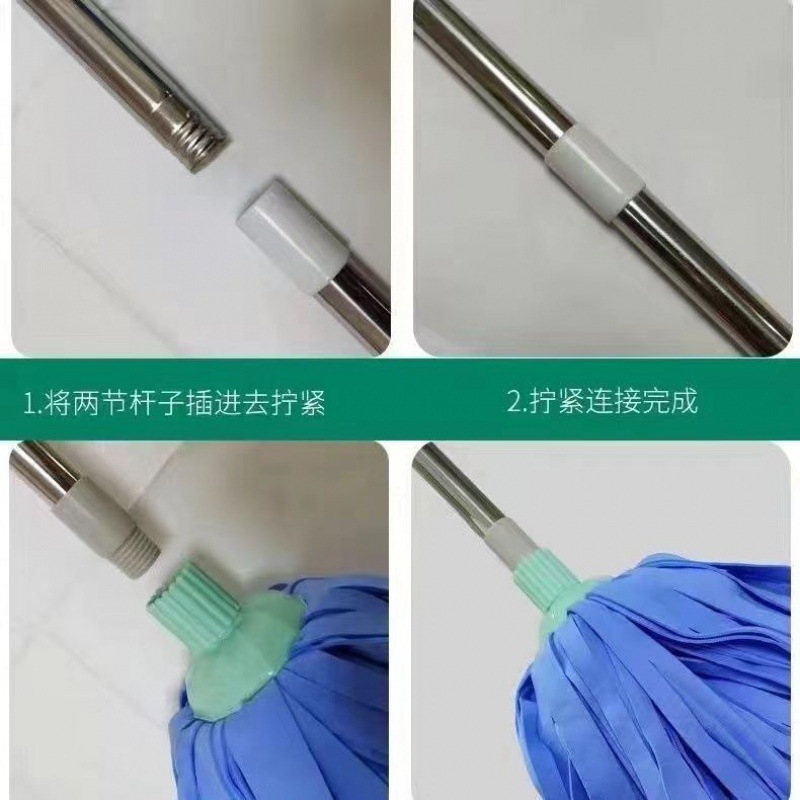 1.将两节杆子插进去拧紧

2.拧紧连接完成