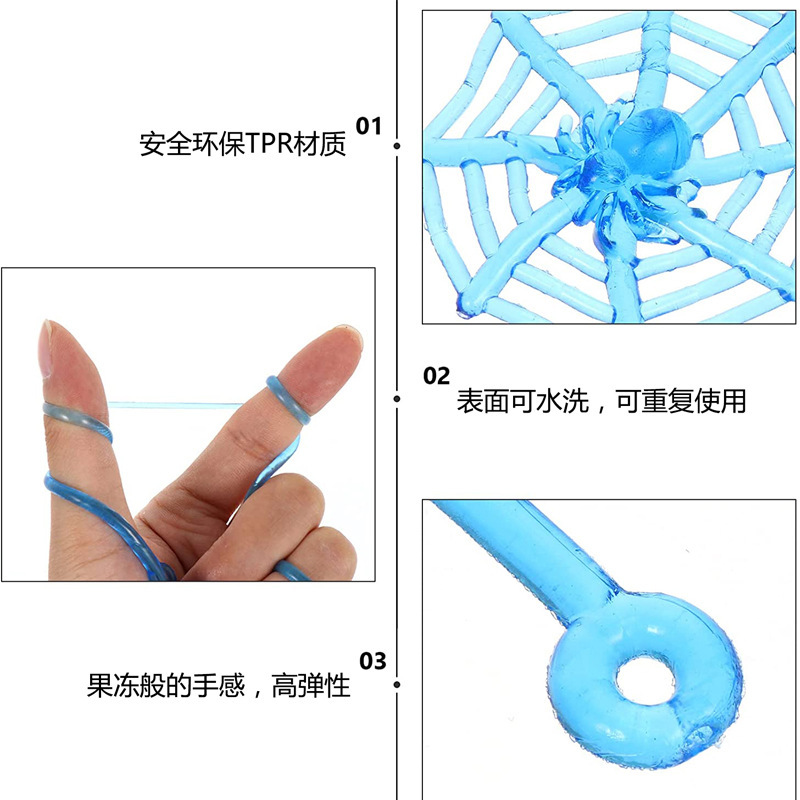 01
安全环保TPR材质

02
表面可水洗，可重复使用

03
果冻般的手感，高弹性