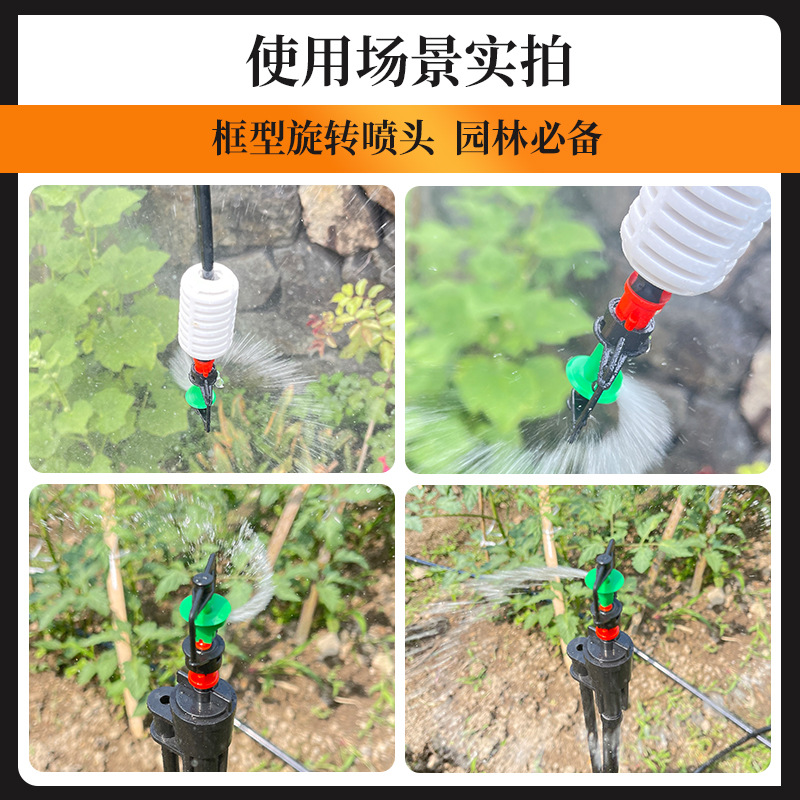 使用场景实拍

框型旋转喷头 园林必备