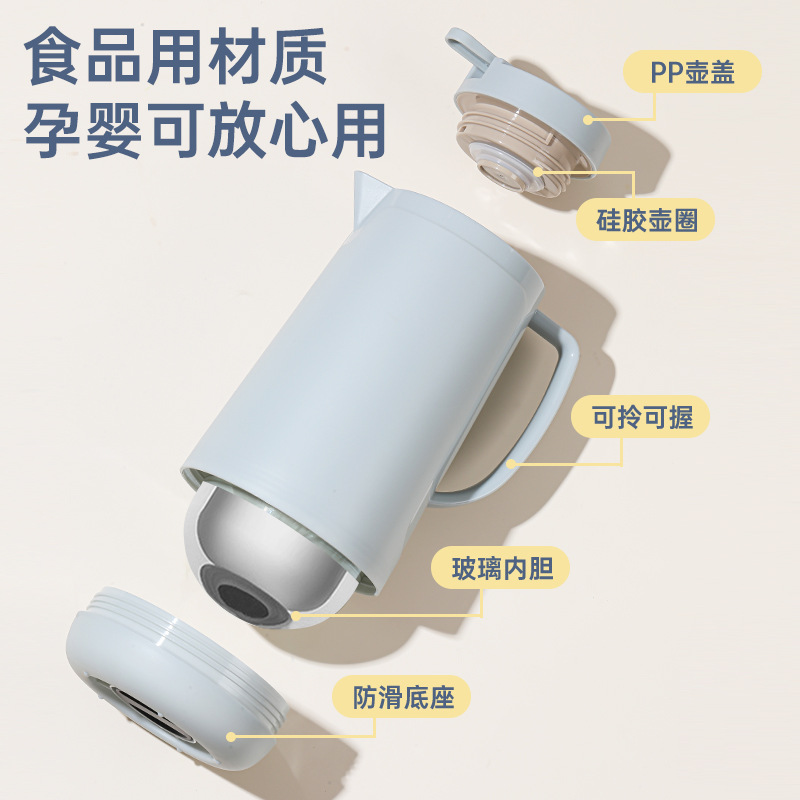 食品用材质
孕婴可放心用

PP壶盖

硅胶壶圈

可拎可握

玻璃内胆

防滑底座