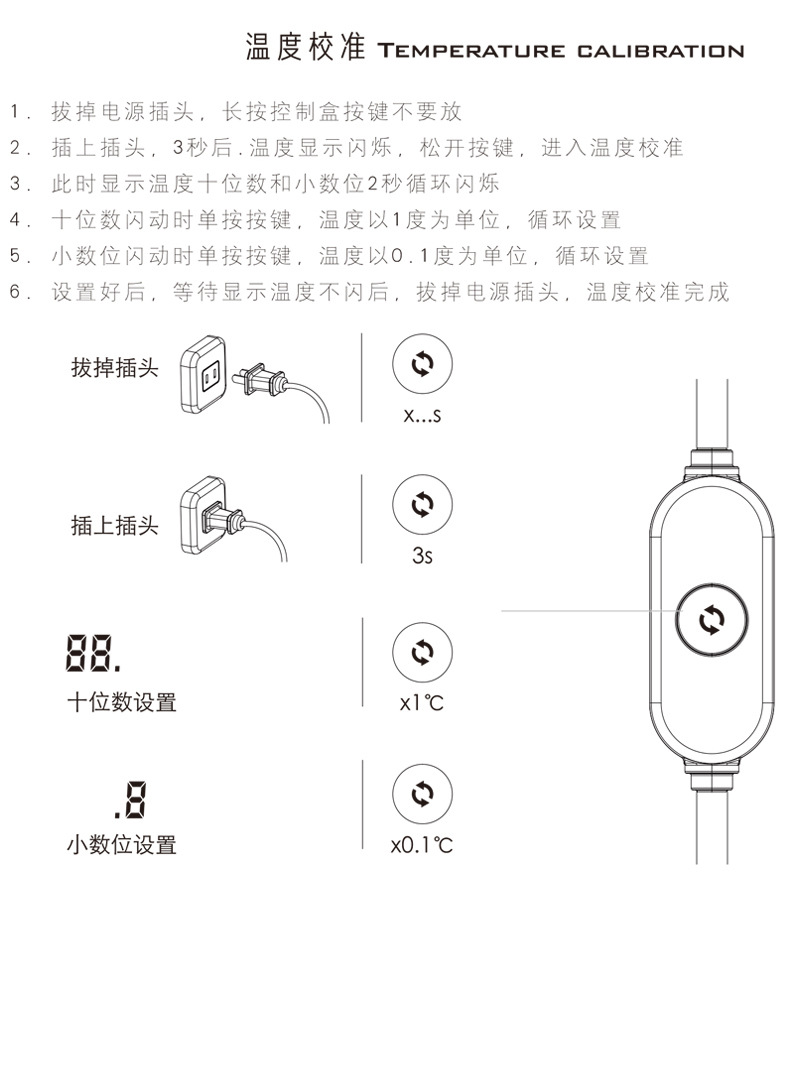 温度校准 TEMPERATURE CALIBRATION

1. 拔掉电源插头，长按控制盒按键不要放
2. 插上插头，3秒后.温度显示闪烁，松开按键，进入温度校准
3. 此时显示温度十位数和小数位2秒循环闪烁
4. 十位数闪动时单按按键，温度以1度为单位，循环设置
5. 小数位闪动时单按按键，温度以0.1度为单位，循环设置
6. 设置好后，等待显示温度不闪后，拔掉电源插头，温度校准完成

拔掉插头

x...s

插上插头

3s

88.

十位数设置

x1℃

.8

小数位设置

x0.1℃