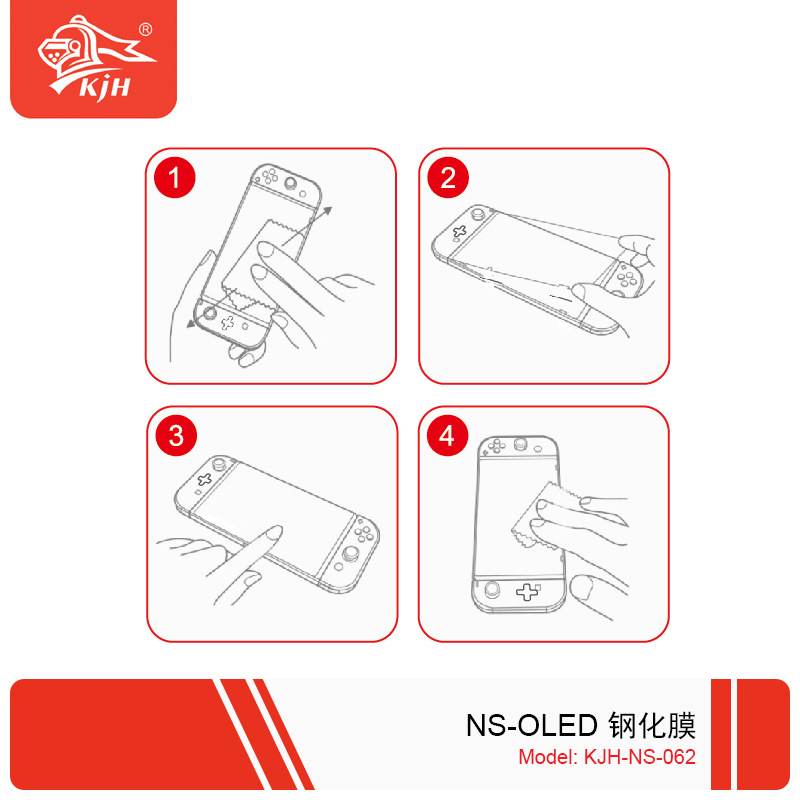 KJH ®

1

2

3

4

NS-OLED 钢化膜
Model: KJH-NS-062