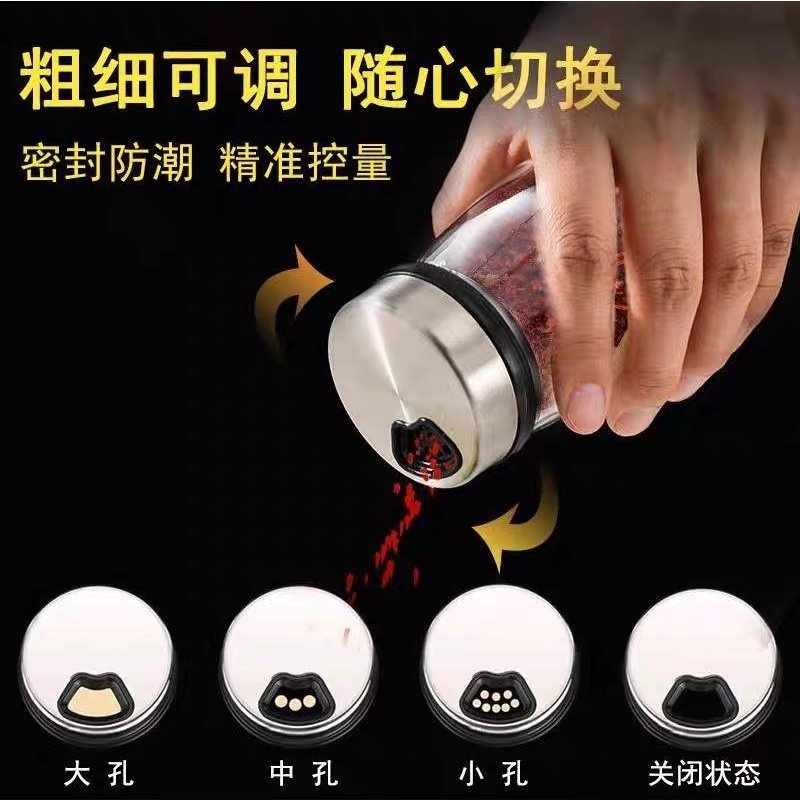 粗细可调 随心切换

密封防潮 精准控量

大 孔

中 孔

小 孔

关闭状态