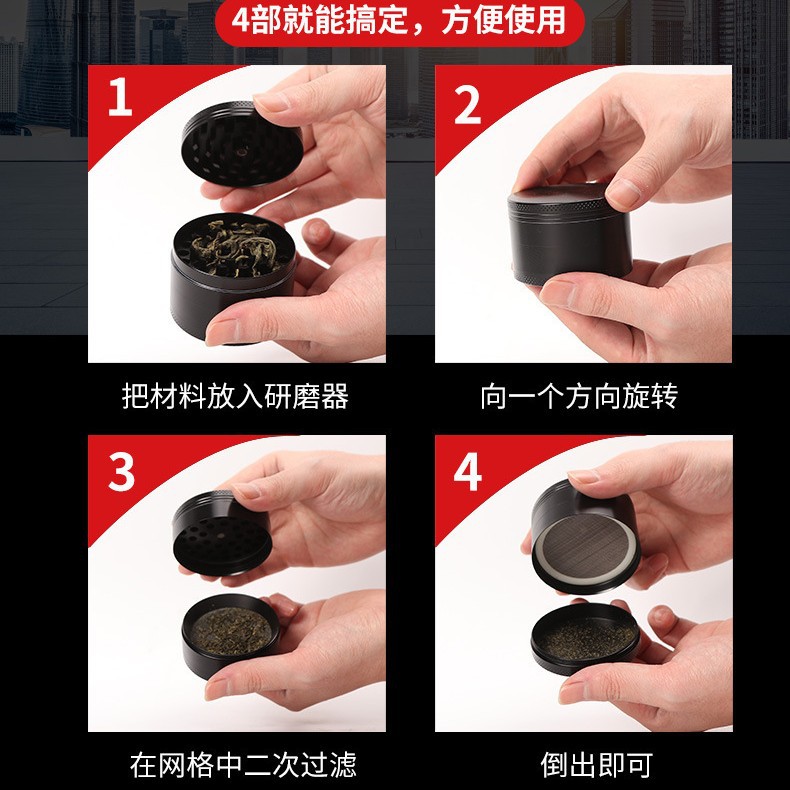 4部就能搞定，方便使用

1

把材料放入研磨器

2

向一个方向旋转

3

在网格中二次过滤

4

倒出即可