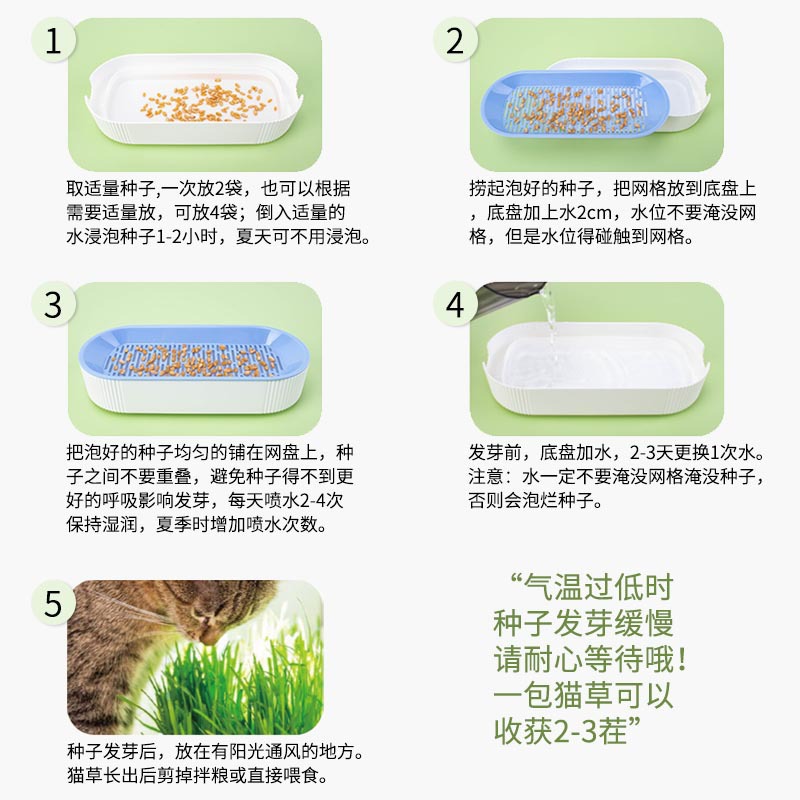 1

取适量种子,一次放2袋，也可以根据需要适量放，可放4袋；倒入适量的水浸泡种子1-2小时，夏天可不用浸泡。

2

捞起泡好的种子，把网格放到底盘上，底盘加上水2cm，水位不要淹没网格，但是水位得碰触到网格。

3

把泡好的种子均匀的铺在网盘上，种子之间不要重叠，避免种子得不到更好的呼吸影响发芽，每天喷水2-4次保持湿润，夏季时增加喷水次数。

4

发芽前，底盘加水，2-3天更换1次水。注意：水一定不要淹没网格淹没种子，否则会泡烂种子。

5

种子发芽后，放在有阳光通风的地方。猫草长出后剪掉拌粮或直接喂食。

“气温过低时种子发芽缓慢请耐心等待哦！一包猫草可以收获2-3茬”