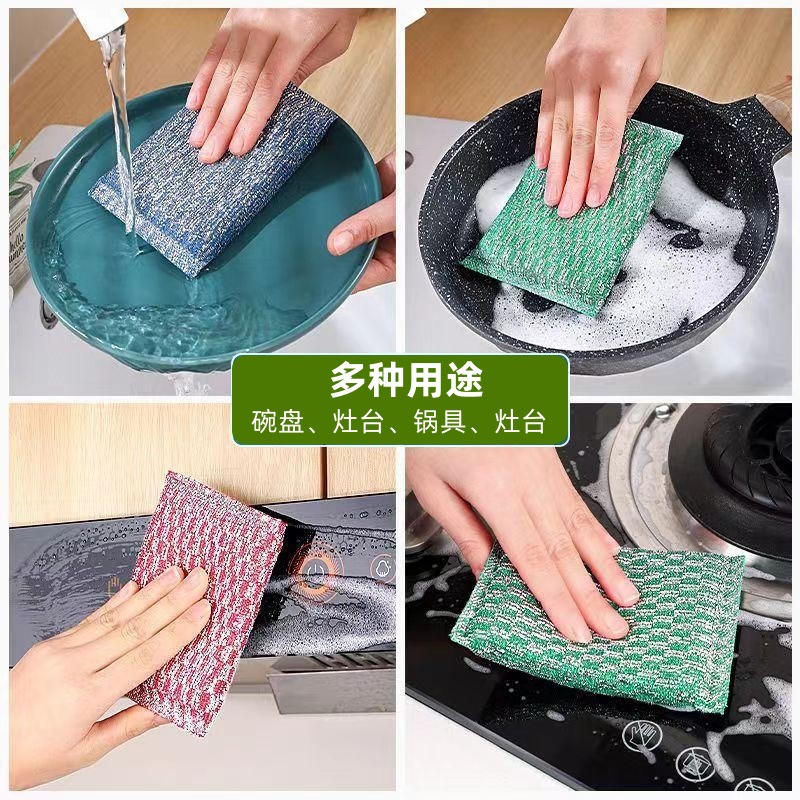 多种用途
碗盘、灶台、锅具、灶台