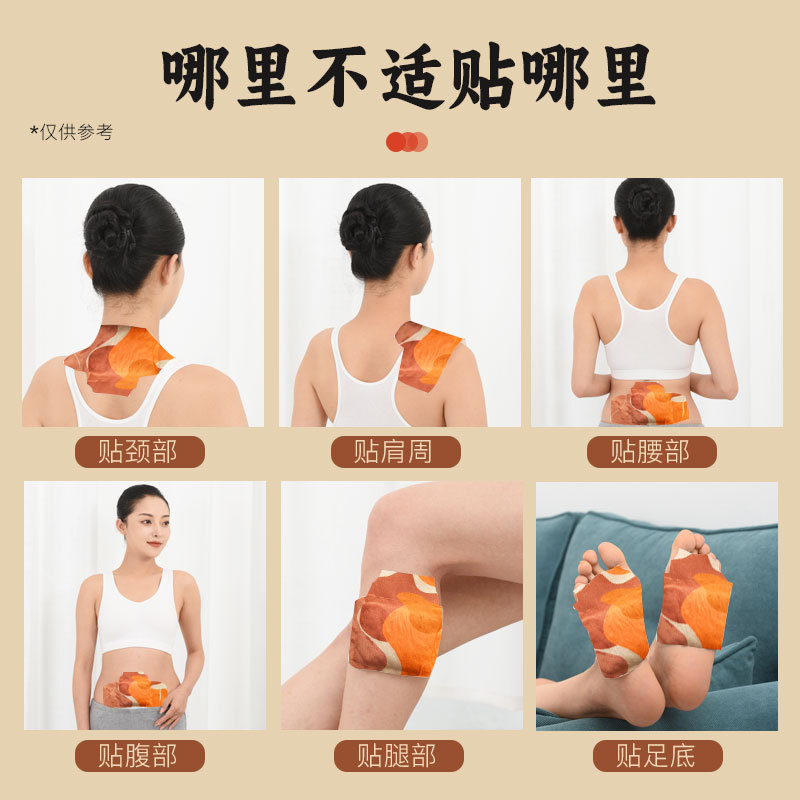 哪里不适贴哪里

*仅供参考

贴颈部

贴肩周

贴腰部

贴腹部

贴腿部

贴足底