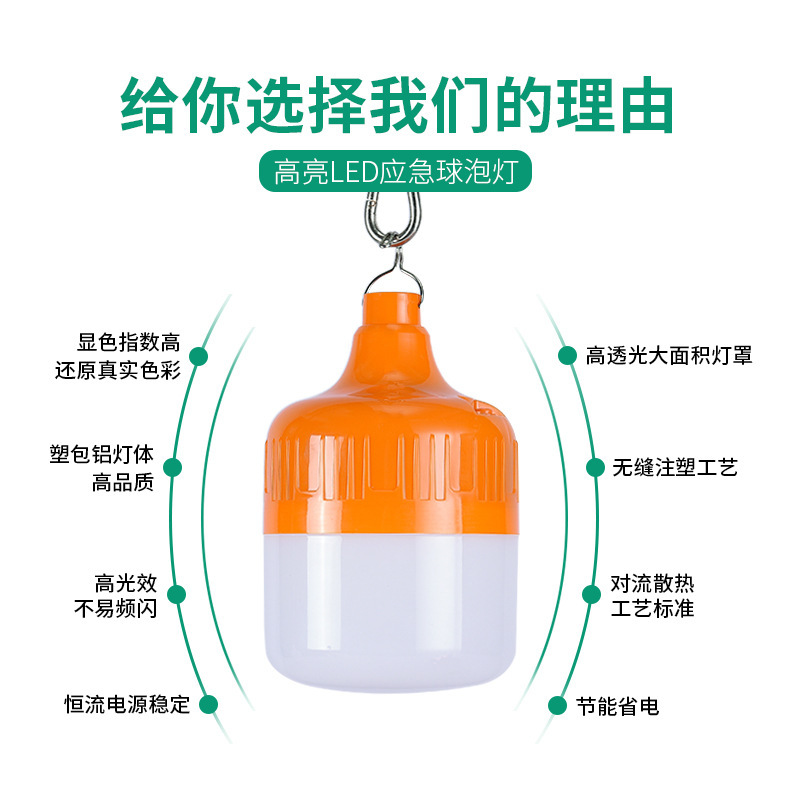 给你选择我们的理由

高亮LED应急球泡灯

显色指数高
还原真实色彩

塑包铝灯体
高品质

高光效
不易频闪

恒流电源稳定

高透光大面积灯罩

无缝注塑工艺

对流散热
工艺标准

节能省电