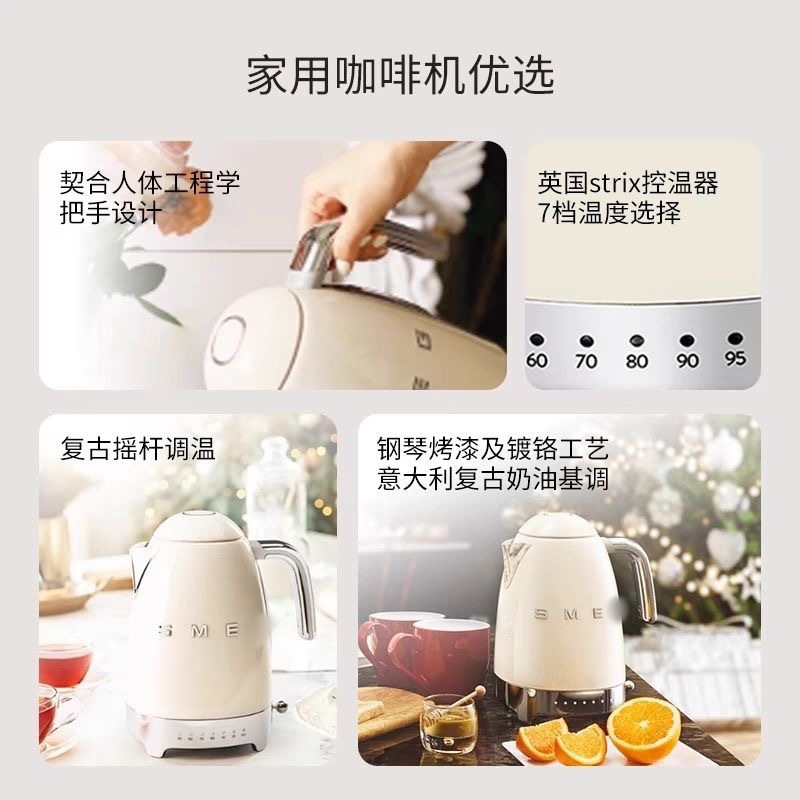 家用咖啡机优选

契合人体工程学
把手设计

英国strix控温器
7档温度选择

60 70 80 90 95

复古摇杆调温

S M E

钢琴烤漆及镀铬工艺
意大利复古奶油基调

S M E