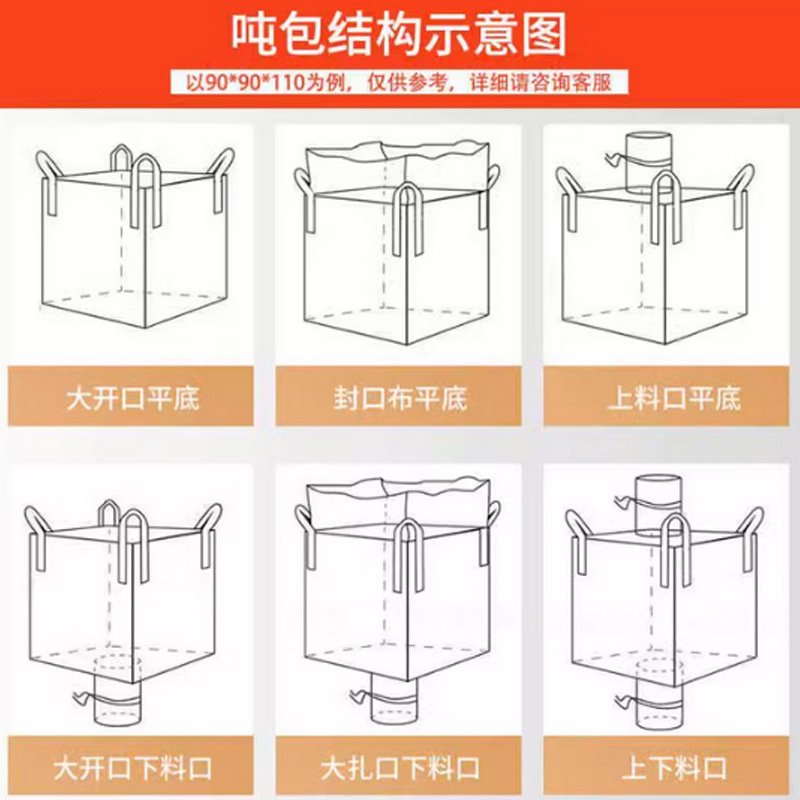 吨包结构示意图

以90*90*110为例，仅供参考，详细请咨询客服

大开口平底

封口布平底

上料口平底

大开口下料口

大扎口下料口

上下料口