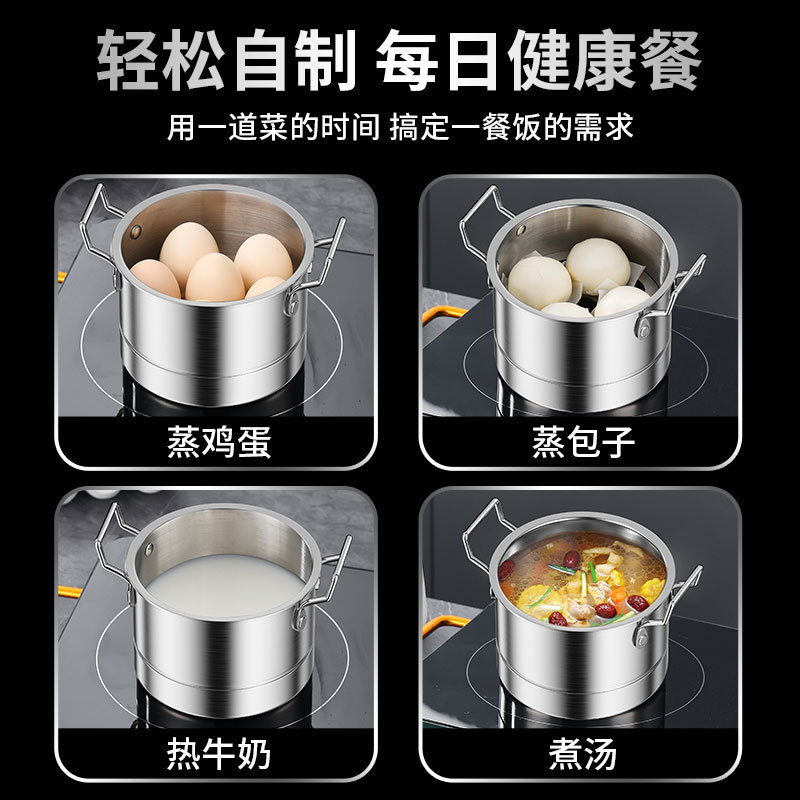 轻松自制 每日健康餐

用一道菜的时间 搞定一餐饭的需求

蒸鸡蛋

蒸包子

热牛奶

煮汤