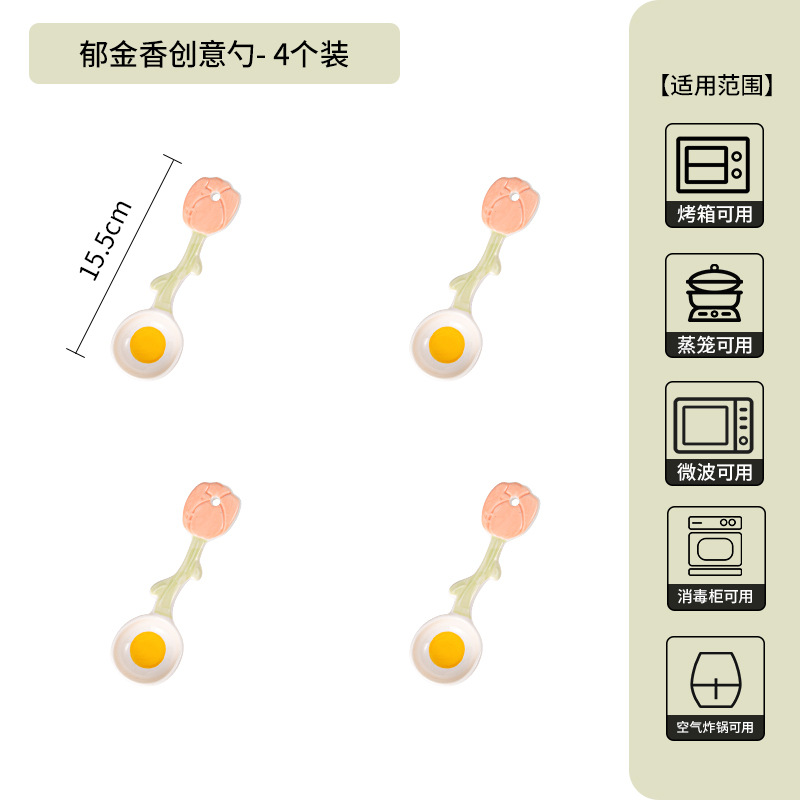 郁金香创意勺- 4个装

15.5cm

【适用范围】

烤箱可用

蒸笼可用

微波可用

消毒柜可用

空气炸锅可用