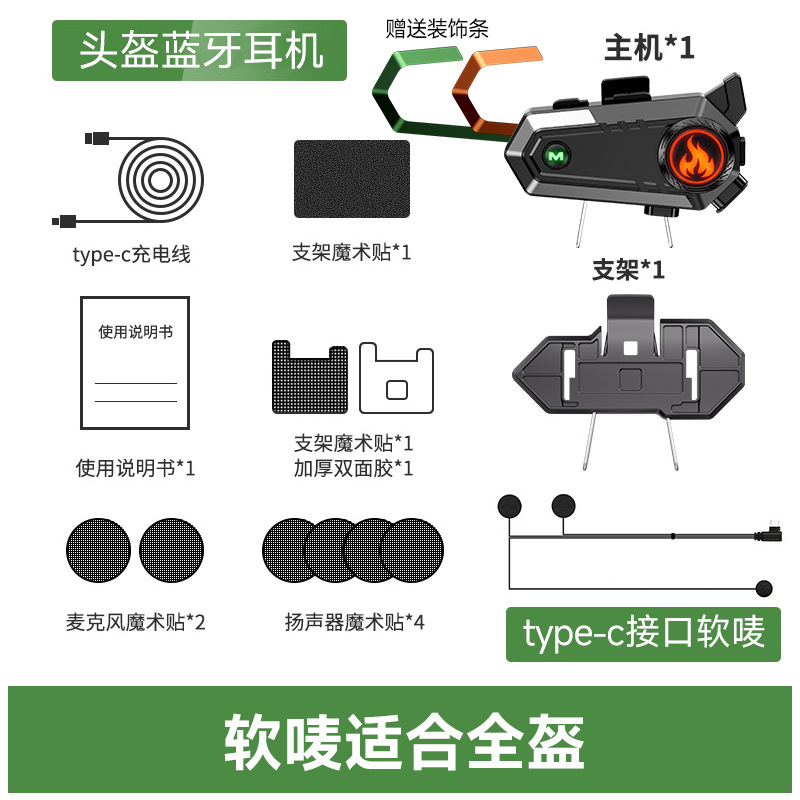 头盔蓝牙耳机

赠送装饰条

主机*1

M

type-c充电线

支架魔术贴*1

支架*1

使用说明书

使用说明书*1

支架魔术贴*1
加厚双面胶*1

麦克风魔术贴*2

扬声器魔术贴*4

type-c接口软唛

软唛适合全盔