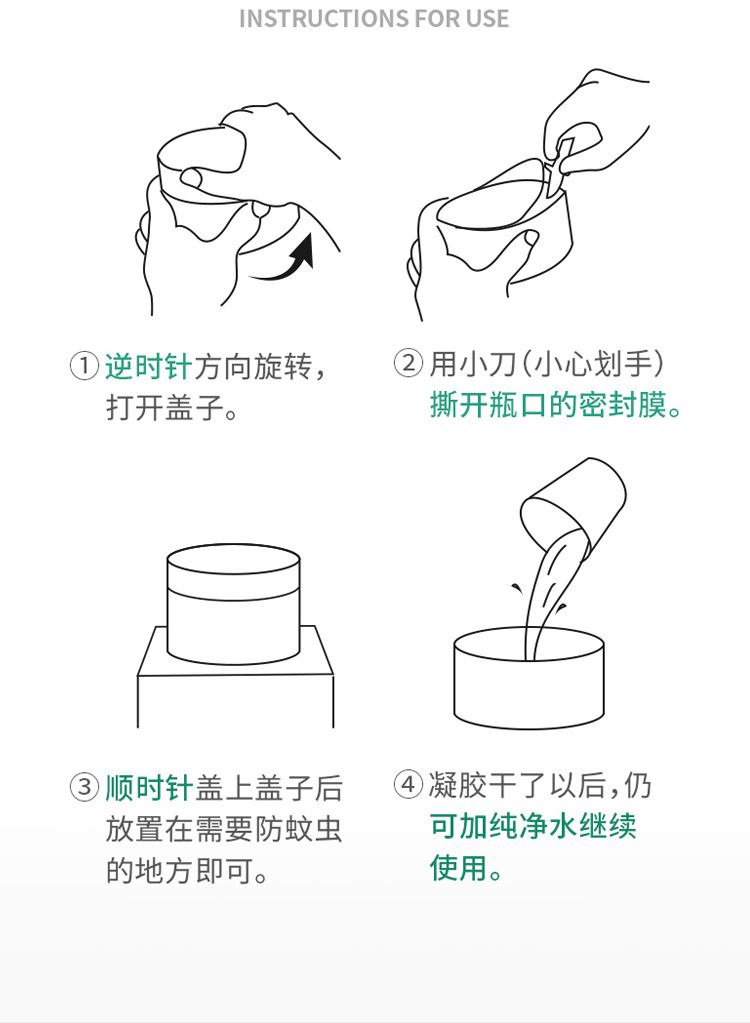 INSTRUCTIONS FOR USE

① 逆时针方向旋转，打开盖子。

② 用小刀（小心划手）撕开瓶口的密封膜。

③ 顺时针盖上盖子后放置在需要防蚊虫的地方即可。

④ 凝胶干了以后，仍可加纯净水继续使用。