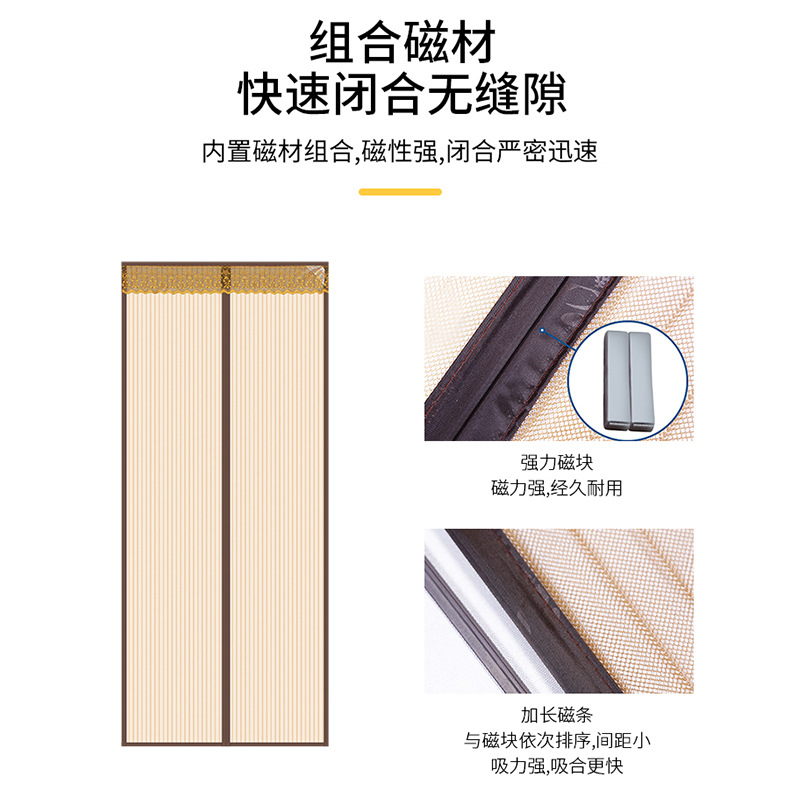 组合磁材
快速闭合无缝隙

内置磁材组合,磁性强,闭合严密迅速

强力磁块
磁力强,经久耐用

加长磁条
与磁块依次排序,间距小
吸力强,吸合更快