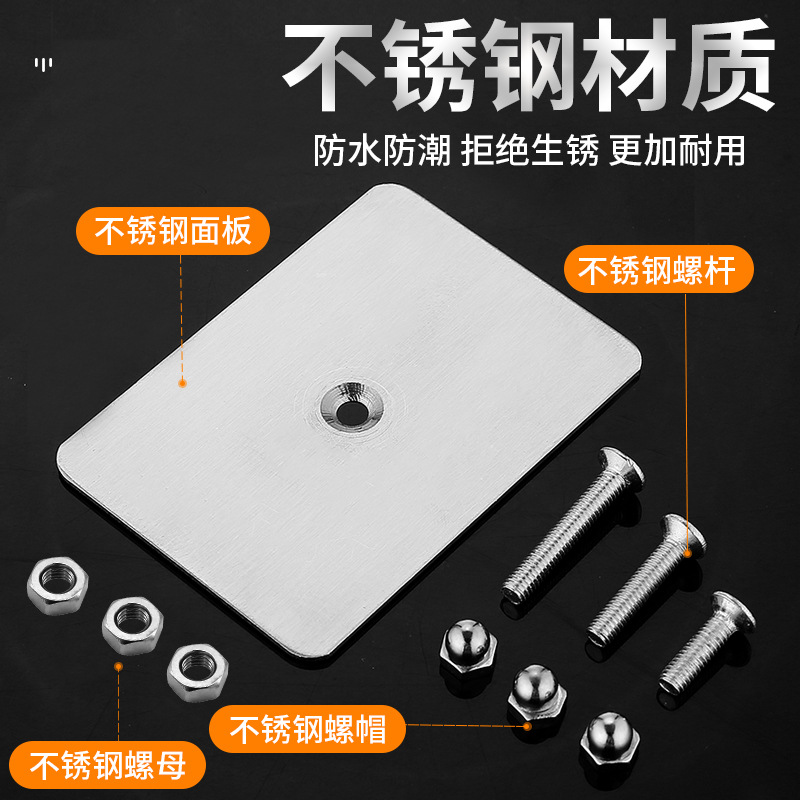 不锈钢材质

防水防潮 拒绝生锈 更加耐用

不锈钢面板

不锈钢螺杆

不锈钢螺帽

不锈钢螺母