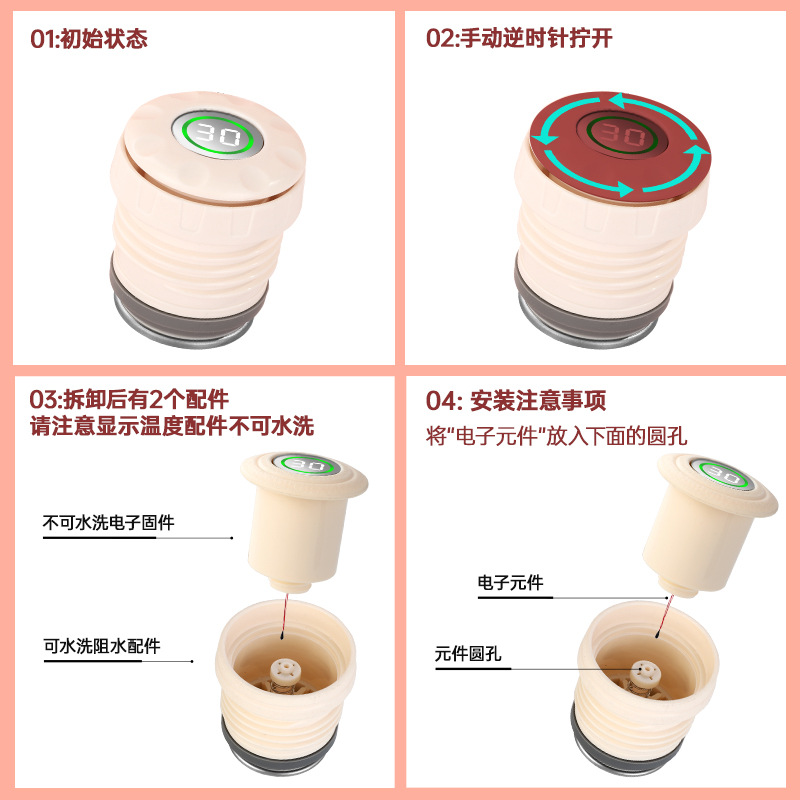 01:初始状态

30

02:手动逆时针拧开

30

03:拆卸后有2个配件
请注意显示温度配件不可水洗

30

不可水洗电子固件

可水洗阻水配件

04: 安装注意事项
将"电子元件"放入下面的圆孔

30

电子元件

元件圆孔