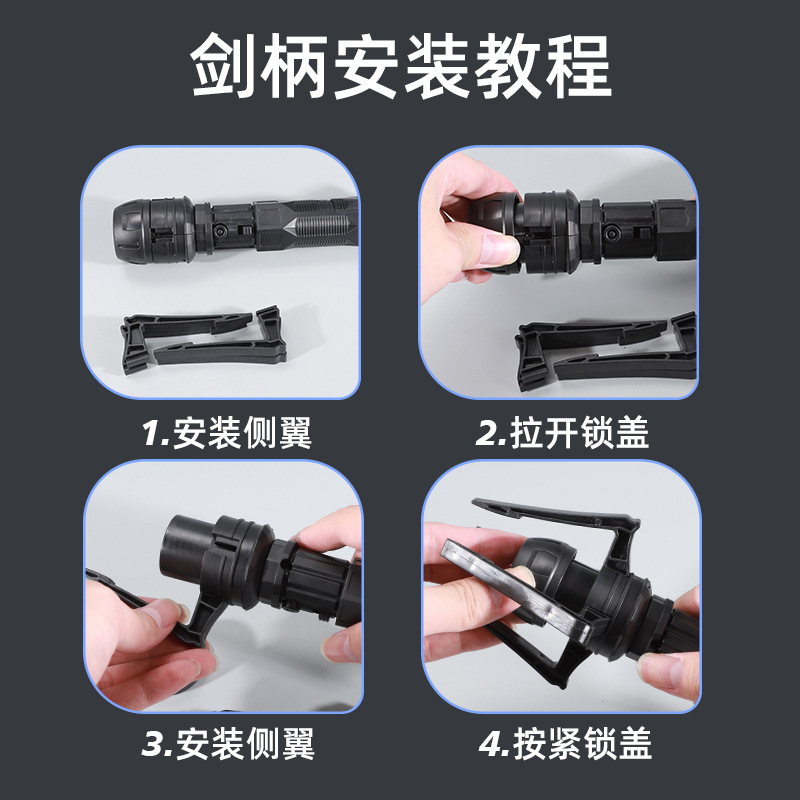 剑柄安装教程

1.安装侧翼

2.拉开锁盖

3.安装侧翼

4.按紧锁盖