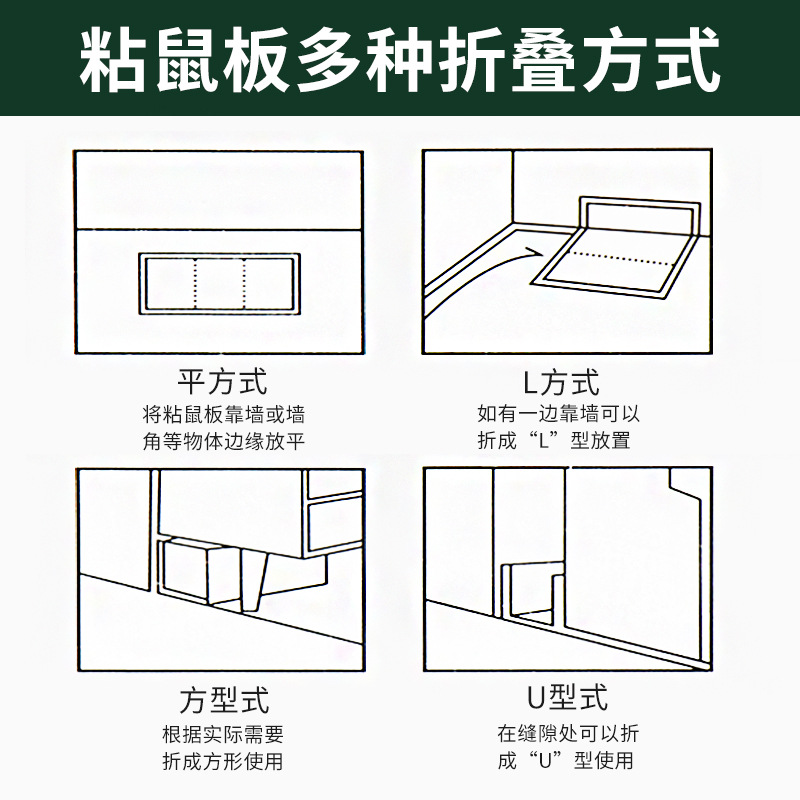 粘鼠板多种折叠方式

平方式
将粘鼠板靠墙或墙角等物体边缘放平

L方式
如有一边靠墙可以折成“L”型放置

方型式
根据实际需要折成方形使用

U型式
在缝隙处可以折成“U”型使用