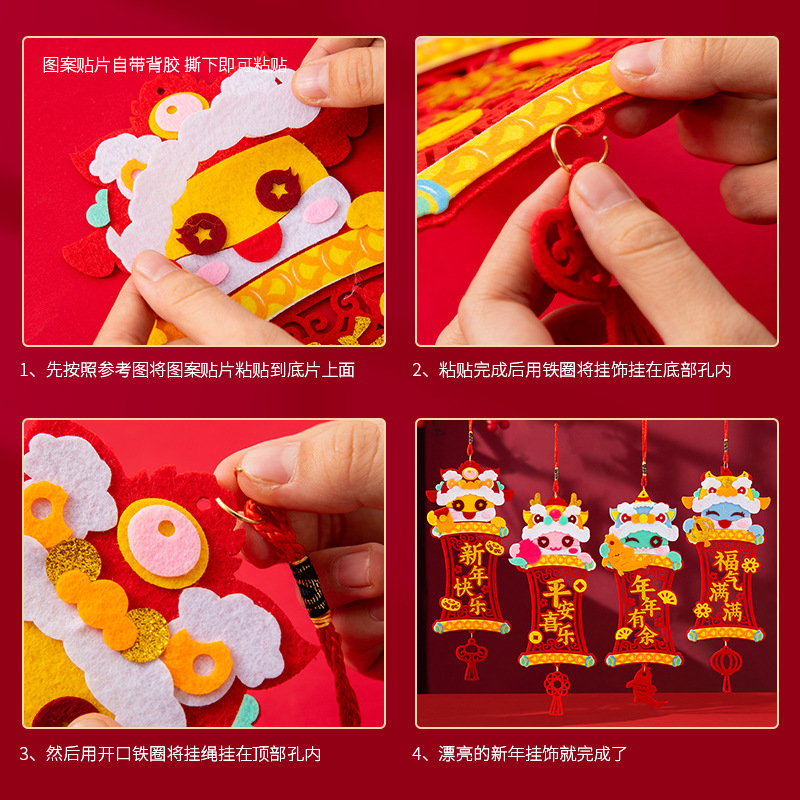 图案贴片自带背胶 撕下即可粘贴

1、先按照参考图将图案贴片粘贴到底片上面

2、粘贴完成后用铁圈将挂饰挂在底部孔内

3、然后用开口铁圈将挂绳挂在顶部孔内

新年快乐

平安喜乐

年年有余

福气满满

4、漂亮的新年挂饰就完成了