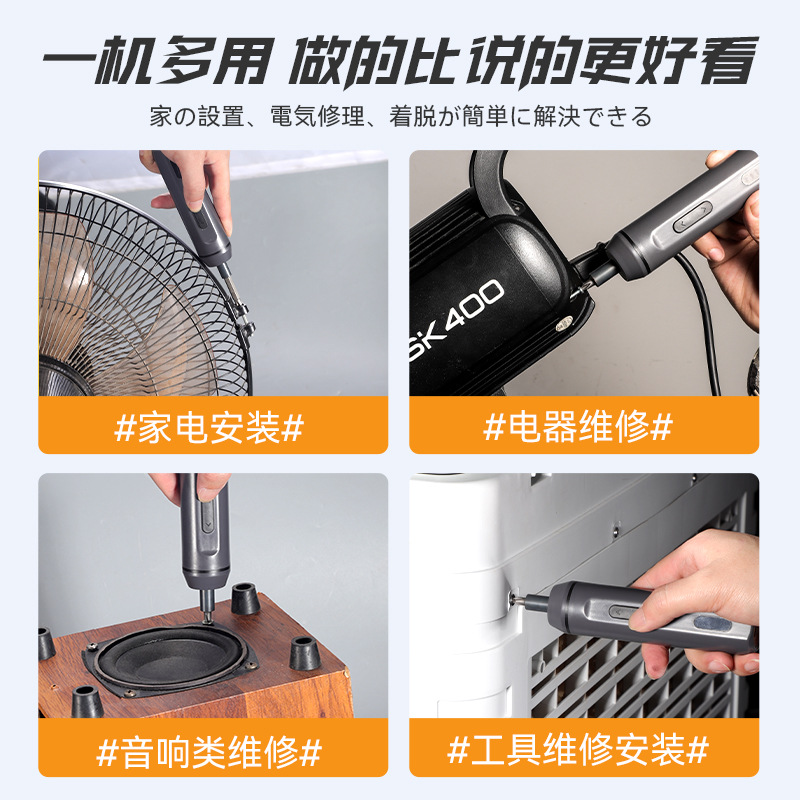 一机多用 做的比说的更好看

家の設置、電気修理、着脱が簡単に解決できる

SK400

#家电安装#

#电器维修#

#音响类维修#

#工具维修安装#