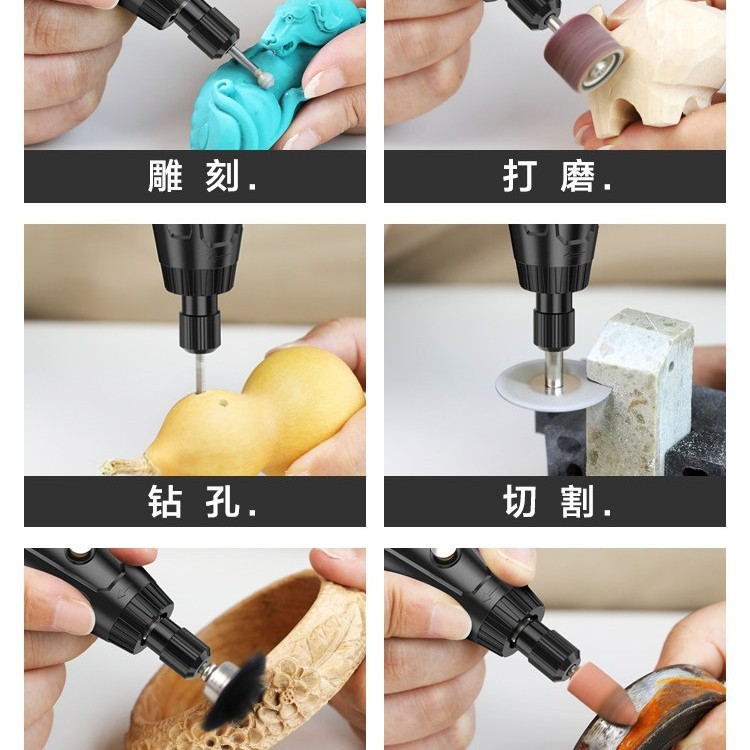 雕 刻.

打 磨.

钻 孔.

切 割.