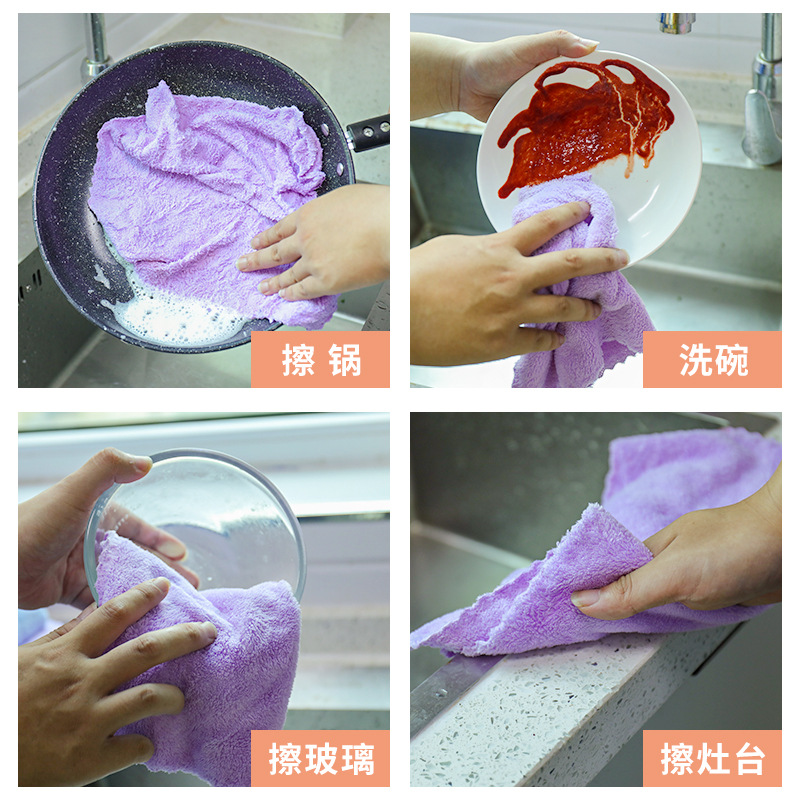 擦 锅

洗碗

擦玻璃

擦灶台