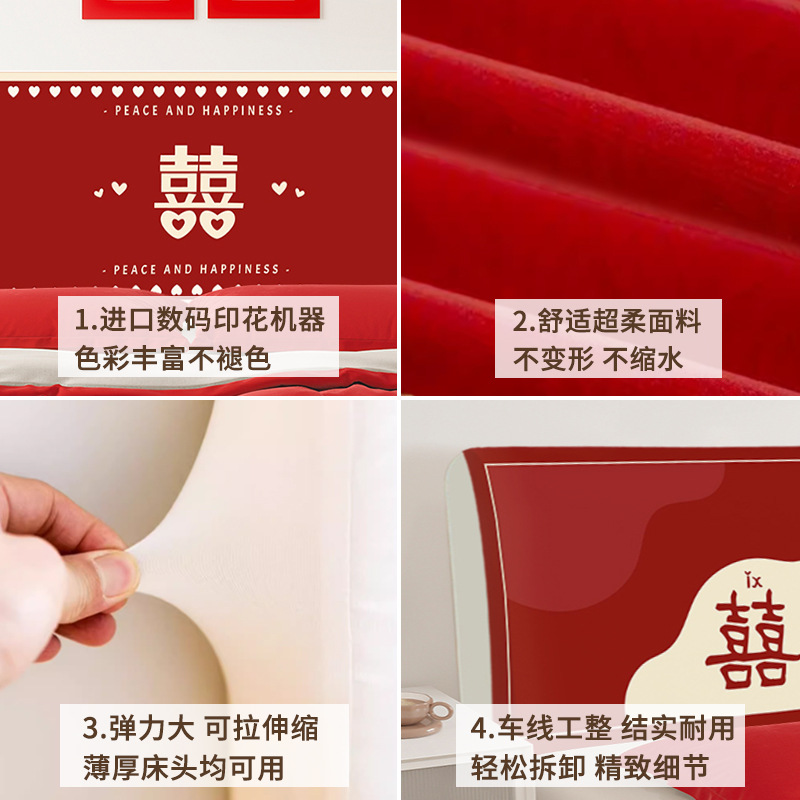 - PEACE AND HAPPINESS -

囍

- PEACE AND HAPPINESS -

1.进口数码印花机器
色彩丰富不褪色

2.舒适超柔面料
不变形 不缩水

3.弹力大 可拉伸缩
薄厚床头均可用

ix
囍

4.车线工整 结实耐用
轻松拆卸 精致细节