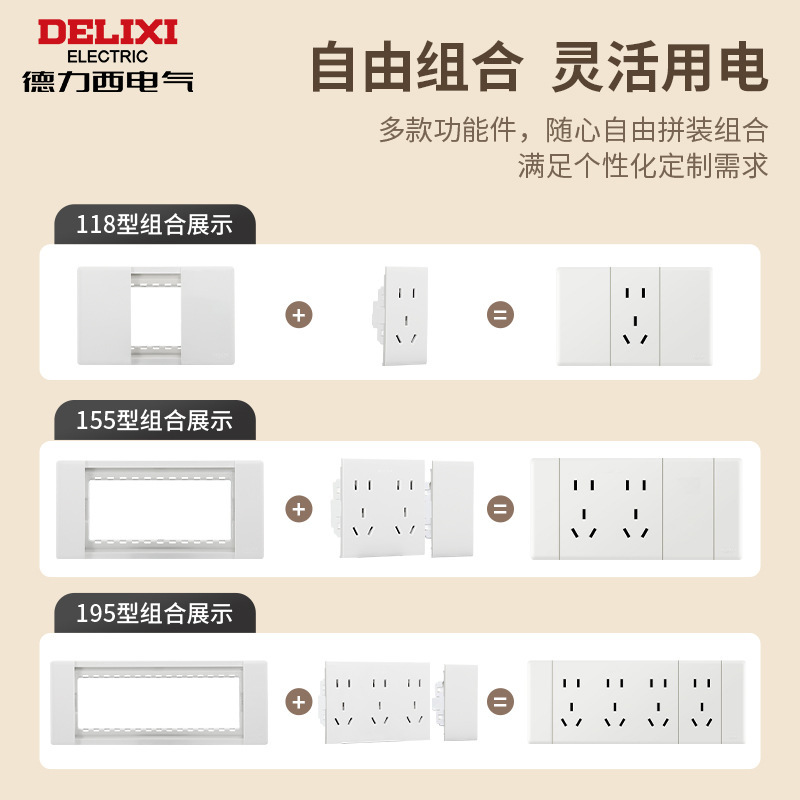 DELIXI
ELECTRIC
德力西电气

自由组合 灵活用电

多款功能件，随心自由拼装组合
满足个性化定制需求

118型组合展示

+ =

155型组合展示

+ =

195型组合展示

+ =