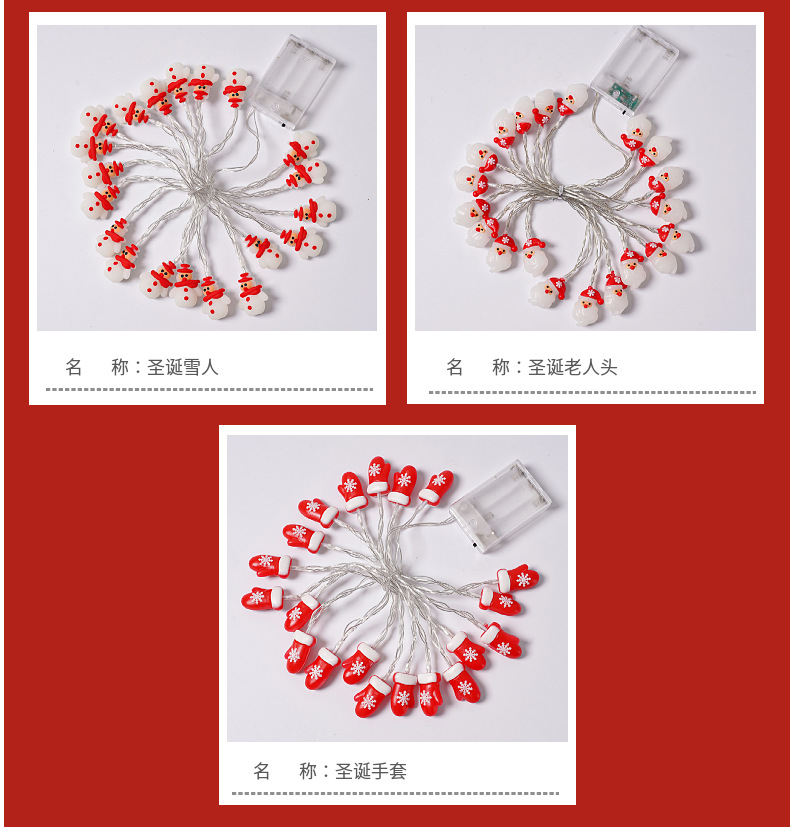 名 称：圣诞雪人

名 称：圣诞老人头

名 称：圣诞手套