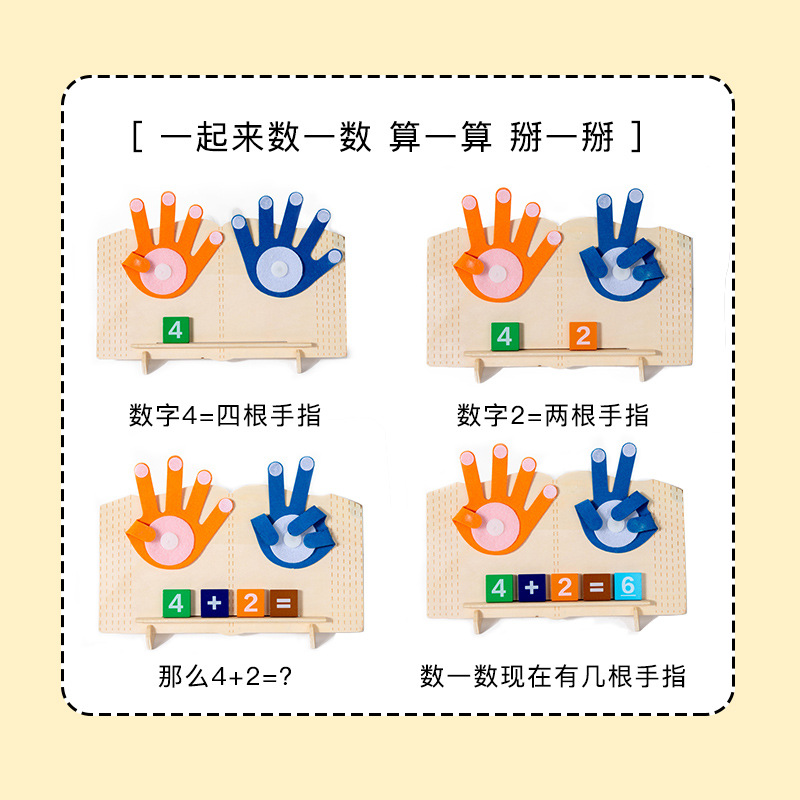 [ 一起来数一数 算一算 掰一掰 ]

4

数字4=四根手指

4 2

数字2=两根手指

4 + 2 =

那么4+2=?

4 + 2 = 6

数一数现在有几根手指