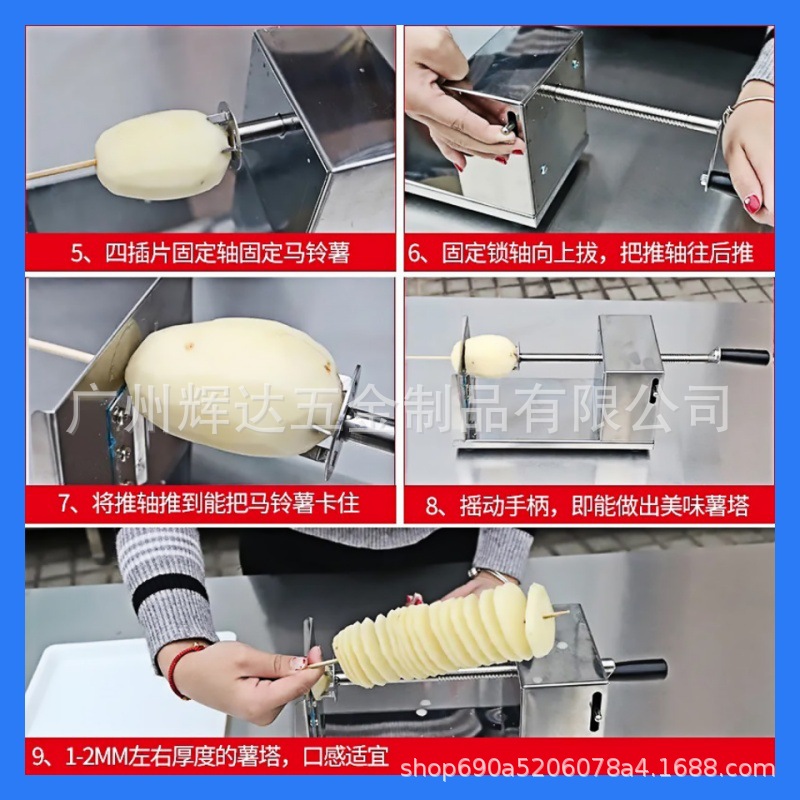 5、四插片固定轴固定马铃薯

6、固定锁轴向上拔，把推轴往后推

广州辉达五金制品有限公司

7、将推轴推到能把马铃薯卡住

8、摇动手柄，即能做出美味薯塔

9、1-2MM左右厚度的薯塔，口感适宜

shop690a5206078a4.1688.com