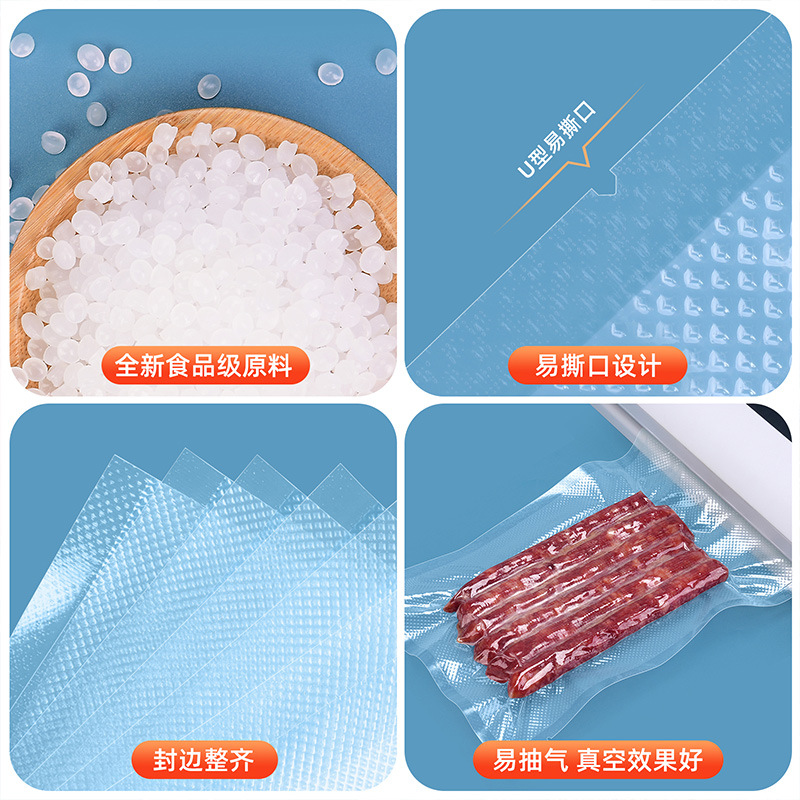 全新食品级原料

U型易撕口

易撕口设计

封边整齐

易抽气 真空效果好